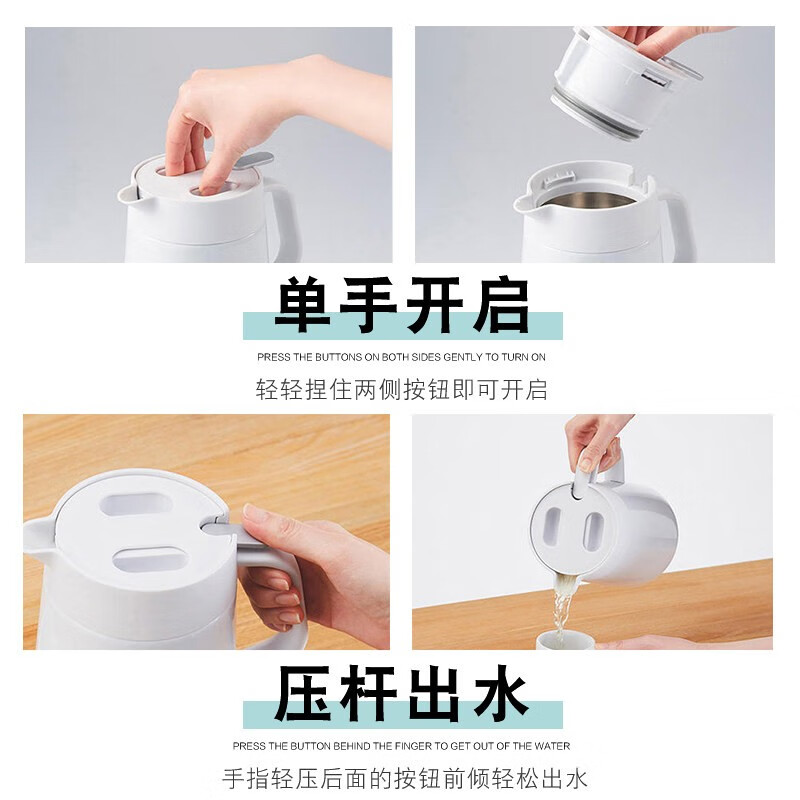 单手开启

PRESS THE BUTTONS ON BOTH SIDES GENTLY TO TURN ON

轻轻捏住两侧按钮即可开启

压杆出水

PRESS THE BUTTON BEHIND THE FINGER TO GET OUT OF THE WATER

手指轻压后面的按钮前倾轻松出水