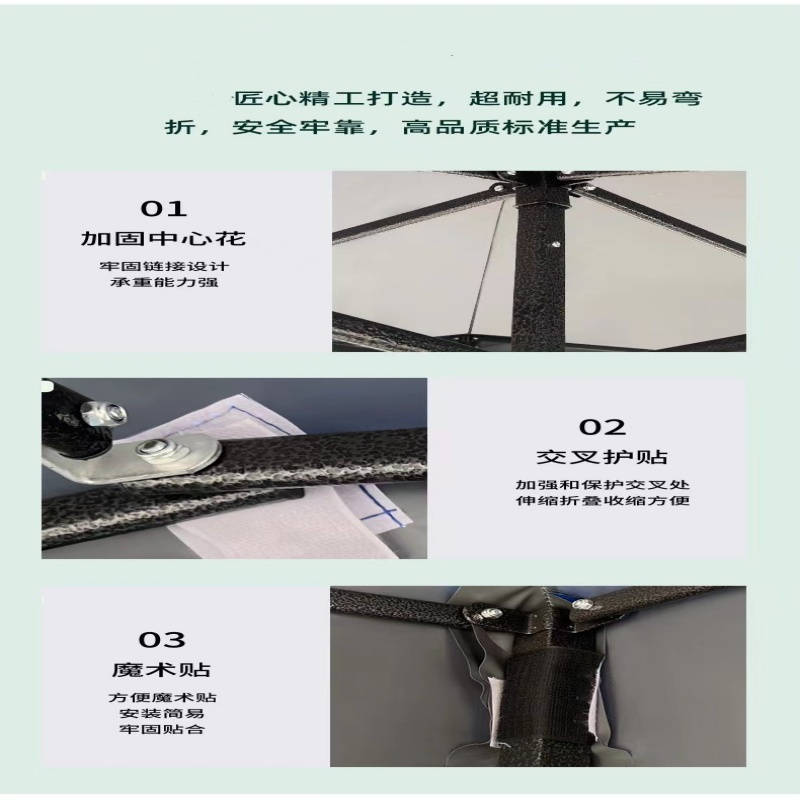 匠心精工打造，超耐用，不易弯折，安全牢靠，高品质标准生产

01
加固中心花
牢固链接设计
承重能力强

02
交叉护贴
加强和保护交叉处
伸缩折叠收缩方便

03
魔术贴
方便魔术贴
安装简易
牢固贴合