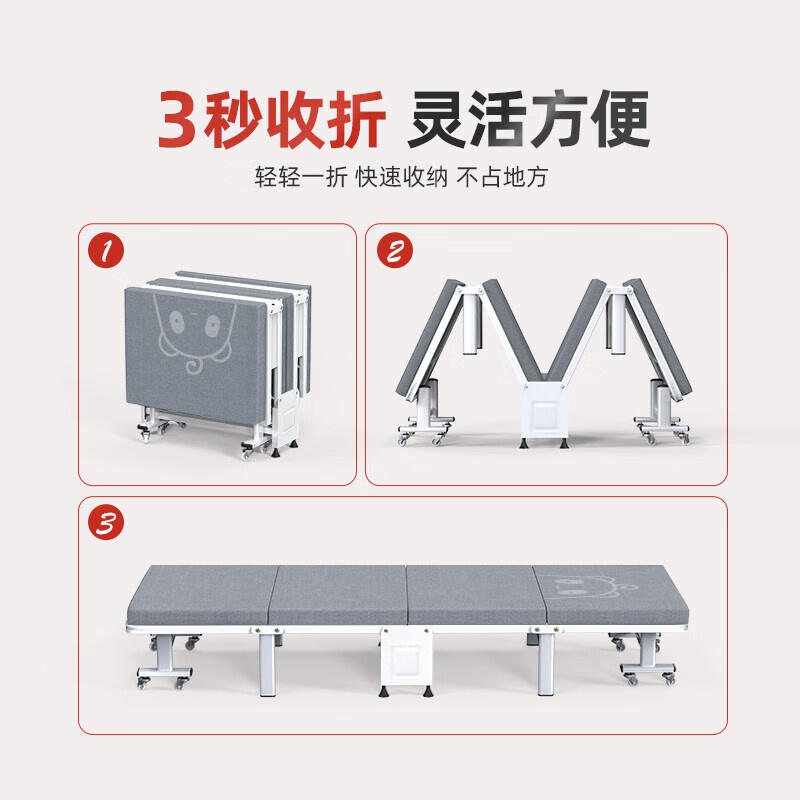 3秒收折 灵活方便

轻轻一折 快速收纳 不占地方

1

2

3