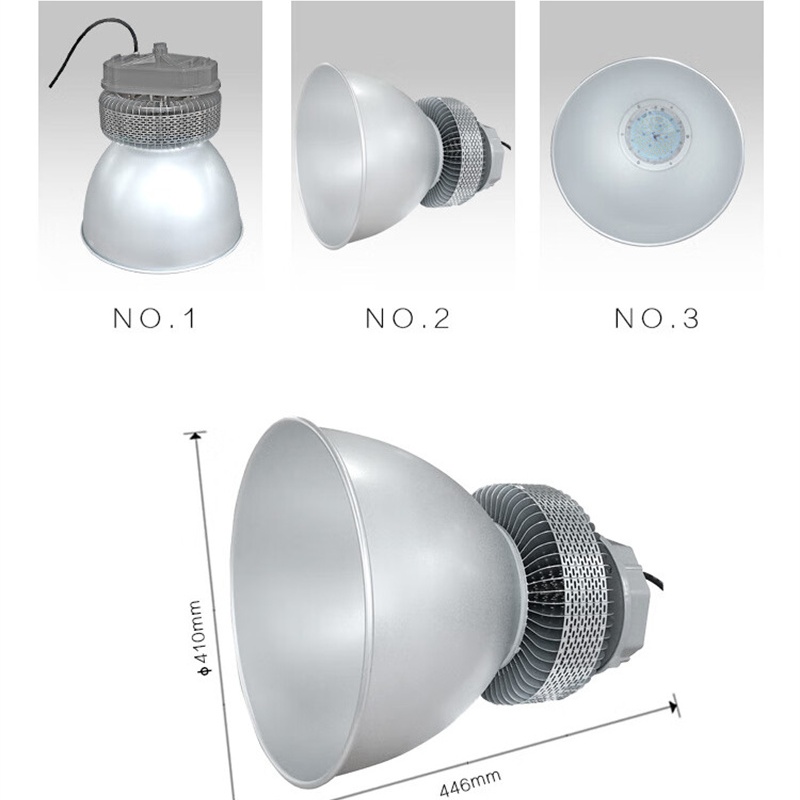 NO.1

NO.2

NO.3

ϕ410mm

446mm