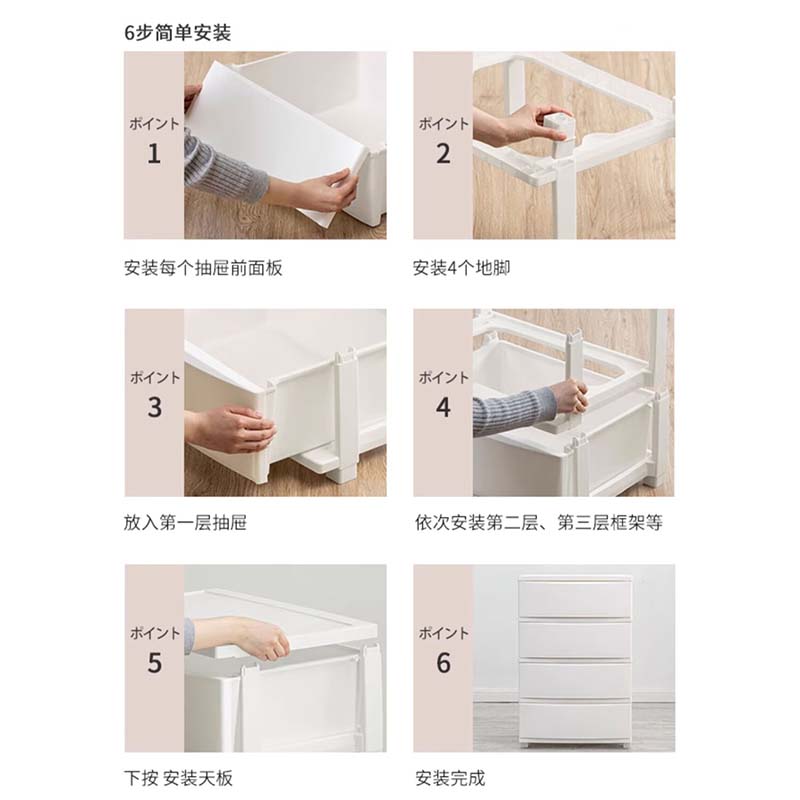 6步简单安装

ポイント
1

安装每个抽屉前面板

ポイント
2

安装4个地脚

ポイント
3

放入第一层抽屉

ポイント
4

依次安装第二层、第三层框架等

ポイント
5

下按 安装天板

ポイント
6

安装完成