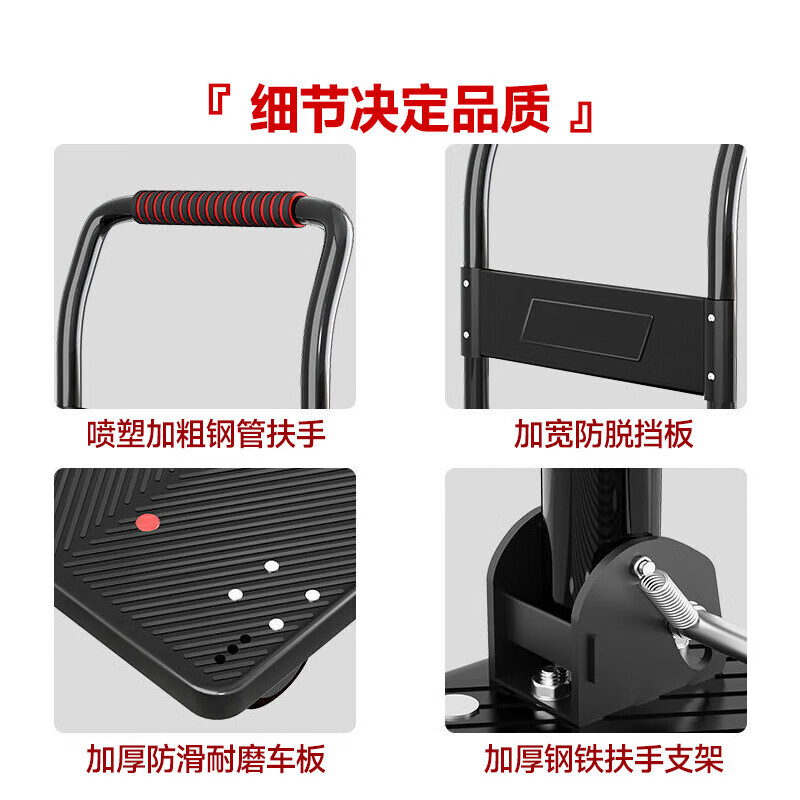 『 细节决定品质 』

喷塑加粗钢管扶手

加宽防脱挡板

加厚防滑耐磨车板

加厚钢铁扶手支架