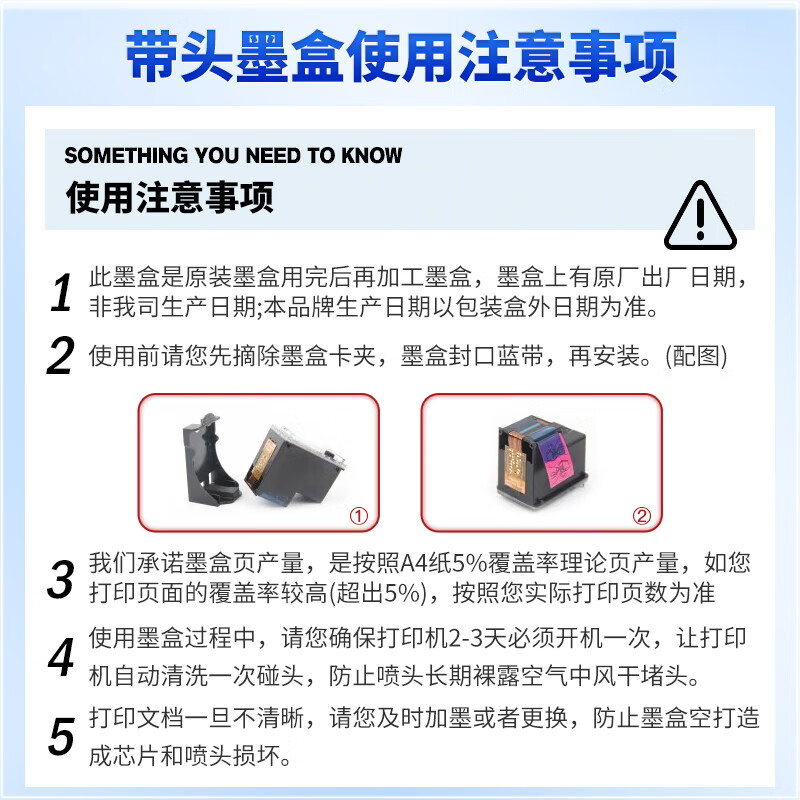 带头墨盒使用注意事项

SOMETHING YOU NEED TO KNOW
使用注意事项

1 此墨盒是原装墨盒用完后再加工墨盒，墨盒上有原厂出厂日期，非我司生产日期;本品牌生产日期以包装盒外日期为准。

2 使用前请您先摘除墨盒卡夹，墨盒封口蓝带，再安装。(配图)

①

②

3 我们承诺墨盒页产量，是按照A4纸5%覆盖率理论页产量，如您打印页面的覆盖率较高(超出5%)，按照您实际打印页数为准

4 使用墨盒过程中，请您确保打印机2-3天必须开机一次，让打印机自动清洗一次碰头，防止喷头长期裸露空气中风干堵头。

5 打印文档一旦不清晰，请您及时加墨或者更换，防止墨盒空打造成芯片和喷头损坏。