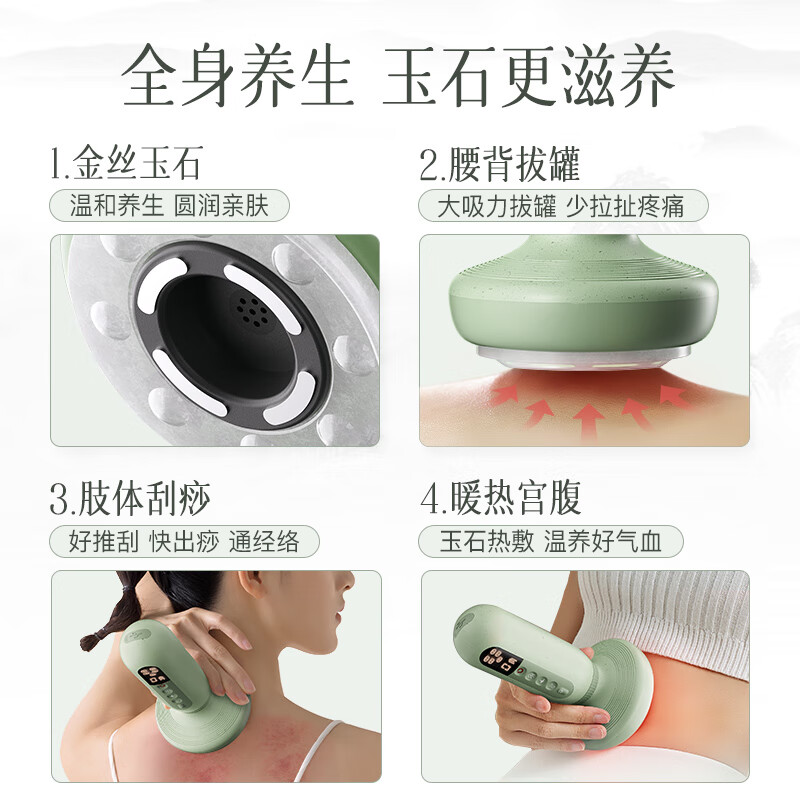 全身养生 玉石更滋养

1.金丝玉石

温和养生 圆润亲肤

2.腰背拔罐

大吸力拔罐 少拉扯疼痛

3.肢体刮痧

好推刮 快出痧 通经络

4.暖热宫腹

玉石热敷 温养好气血