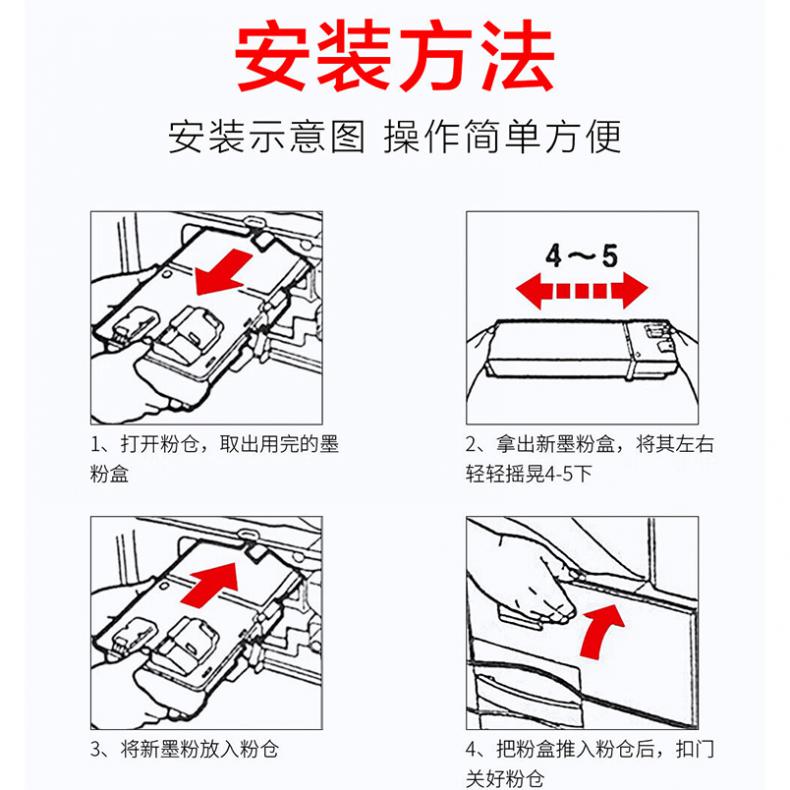 安装方法

安装示意图 操作简单方便

1、打开粉仓，取出用完的墨粉盒

4～5

2、拿出新墨粉盒，将其左右轻轻摇晃4-5下

3、将新墨粉放入粉仓

4、把粉盒推入粉仓后，扣门关好粉仓