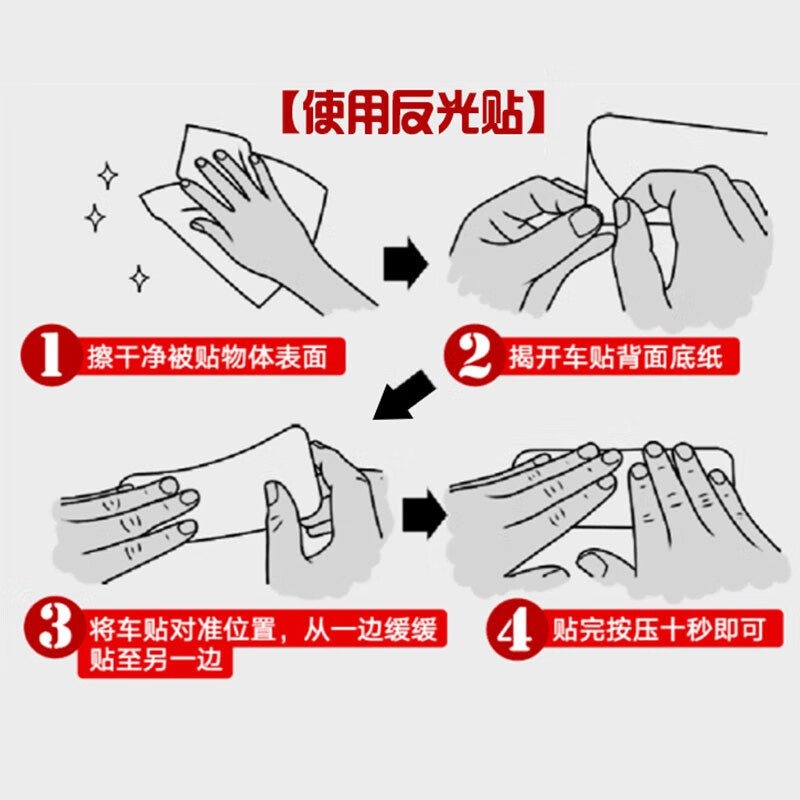 【使用反光贴】

1 擦干净被贴物体表面

2 揭开车贴背面底纸

3 将车贴对准位置，从一边缓缓贴至另一边

4 贴完按压十秒即可