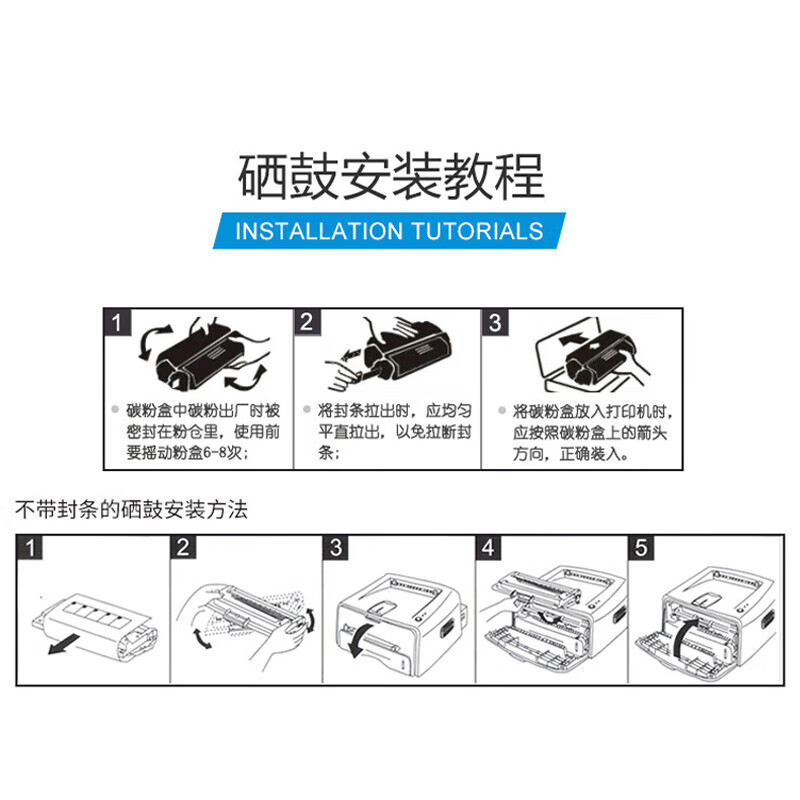 硒鼓安装教程

INSTALLATION TUTORIALS

1

碳粉盒中碳粉出厂时被密封在粉仓里，使用前要摇动粉盒6-8次；

2

将封条拉出时，应均匀平直拉出，以免拉断封条；

3

将碳粉盒放入打印机时，应按照碳粉盒上的箭头方向，正确装入。

不带封条的硒鼓安装方法

1

2

3

4

5