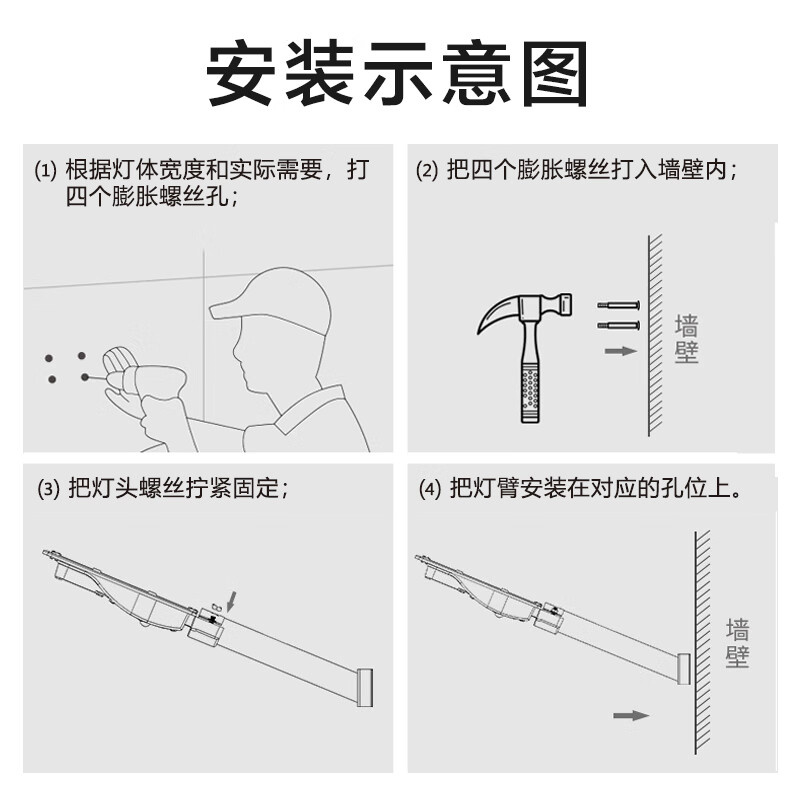 安装示意图

(1) 根据灯体宽度和实际需要，打四个膨胀螺丝孔；

(2) 把四个膨胀螺丝打入墙壁内；

墙壁

(3) 把灯头螺丝拧紧固定；

(4) 把灯臂安装在对应的孔位上。

墙壁