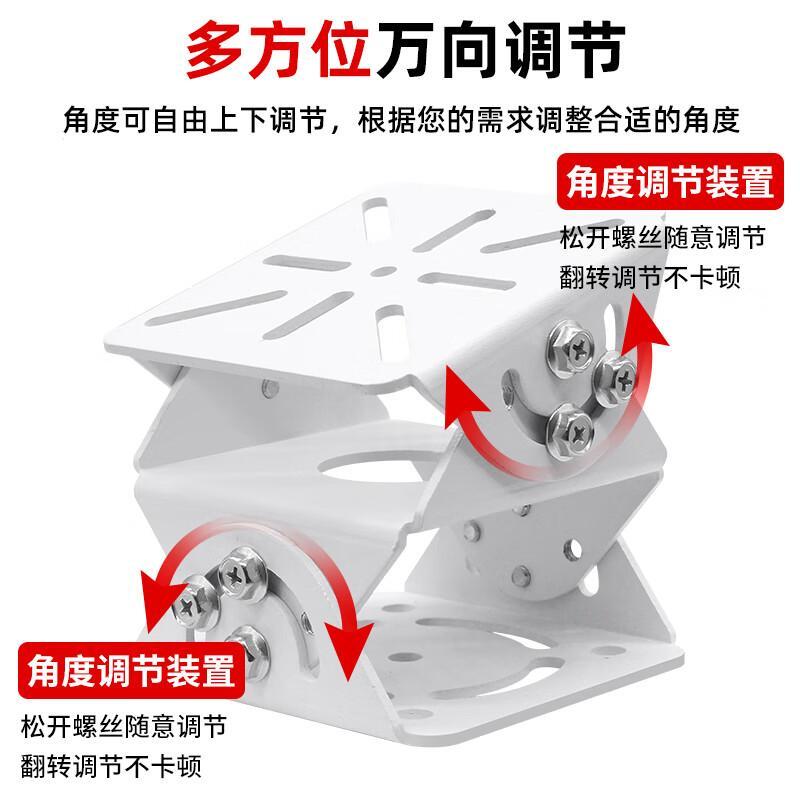 多方位万向调节

角度可自由上下调节，根据您的需求调整合适的角度

角度调节装置

松开螺丝随意调节
翻转调节不卡顿

角度调节装置

松开螺丝随意调节
翻转调节不卡顿