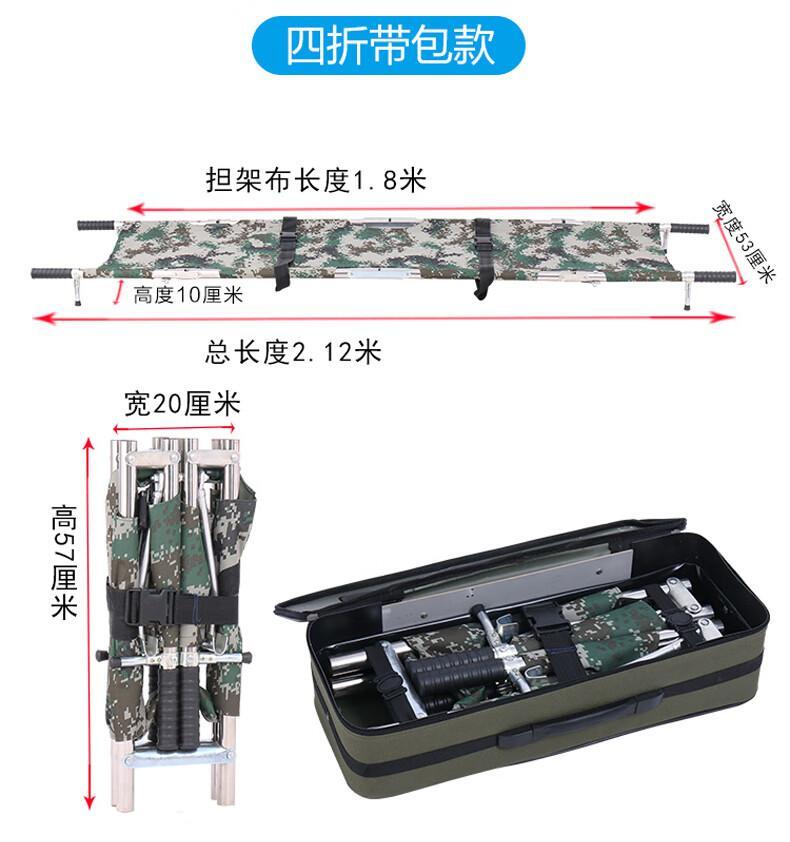 四折带包款

担架布长度1.8米

宽度53厘米

高度10厘米

总长度2.12米

宽20厘米

高57厘米