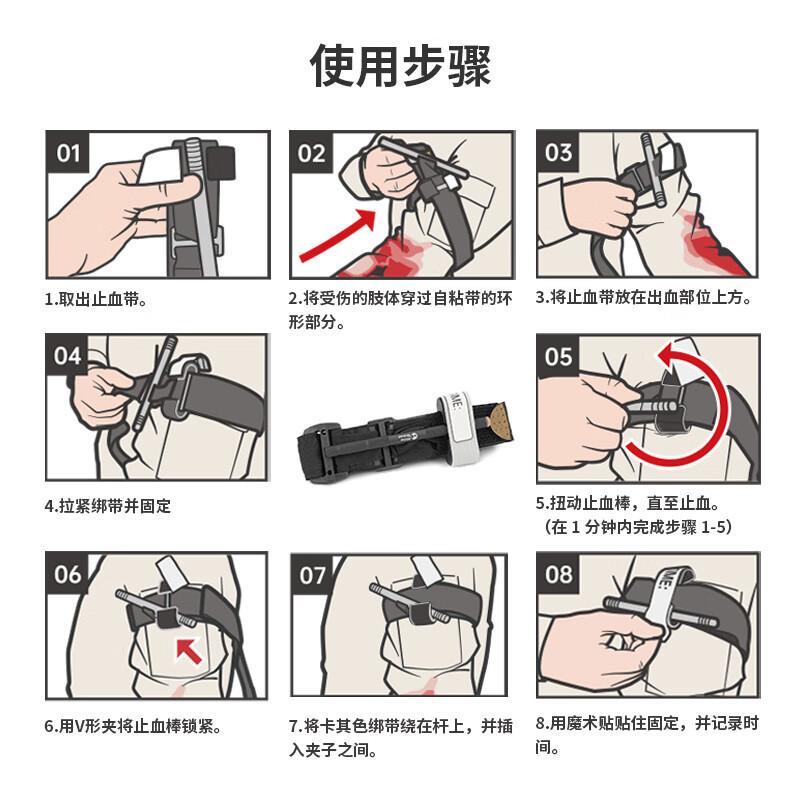 使用步骤

01

1.取出止血带。

02

2.将受伤的肢体穿过自粘带的环形部分。

03

3.将止血带放在出血部位上方。

04

4.拉紧绑带并固定

ME:

05

5.扭动止血棒，直至止血。
（在 1 分钟内完成步骤 1-5）

06

6.用V形夹将止血棒锁紧。

07

7.将卡其色绑带绕在杆上，并插入夹子之间。

08

ME:

8.用魔术贴贴住固定，并记录时间。