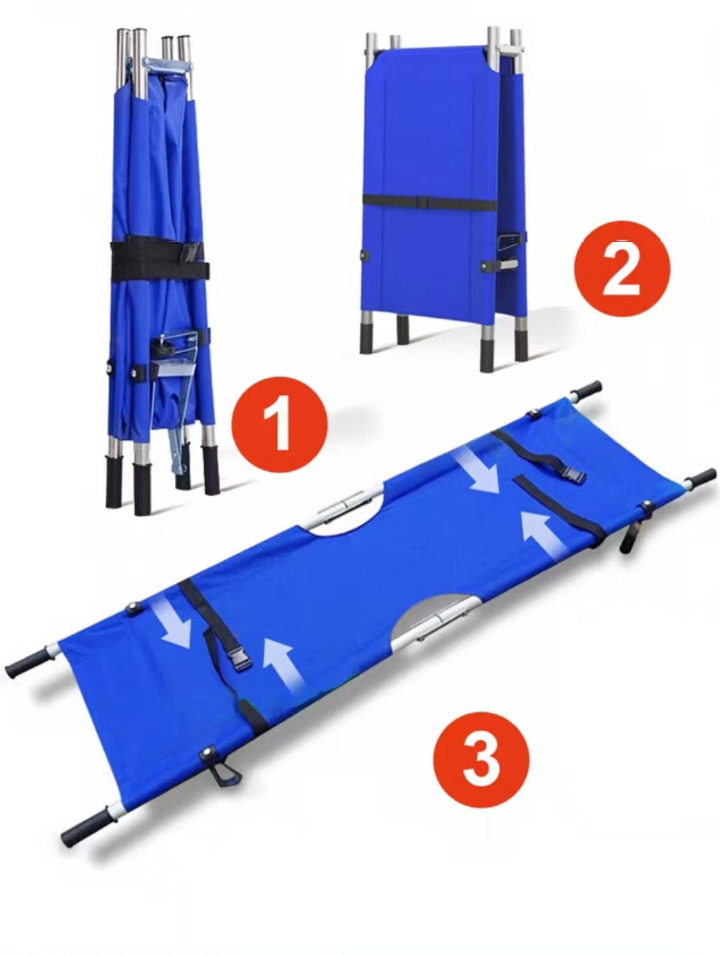 2

1

3