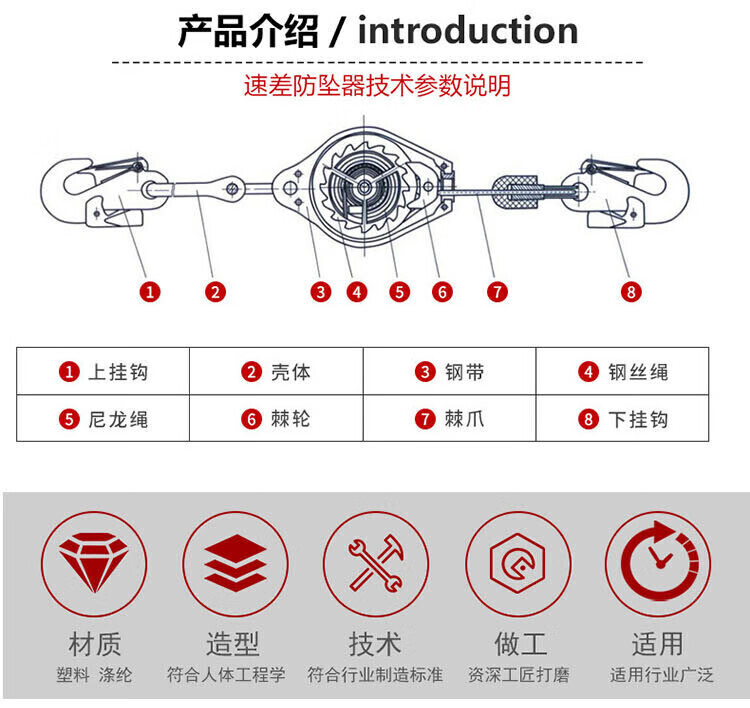 产品介绍 / introduction

速差防坠器技术参数说明

1 2 3 4 5 6 7 8

| 1 上挂钩 | 2 壳体 | 3 钢带 | 4 钢丝绳 |
|---|---|---|---|
| 5 尼龙绳 | 6 棘轮 | 7 棘爪 | 8 下挂钩 |

材质
塑料 涤纶

造型
符合人体工程学

技术
符合行业制造标准

做工
资深工匠打磨

适用
适用行业广泛