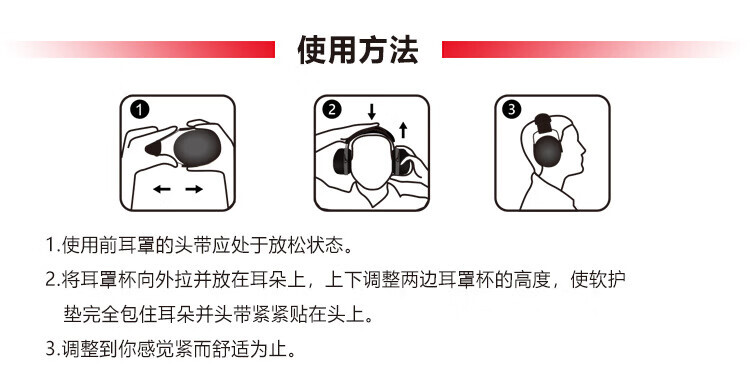 使用方法

1

2

3

1.使用前耳罩的头带应处于放松状态。

2.将耳罩杯向外拉并放在耳朵上，上下调整两边耳罩杯的高度，使软护垫完全包住耳朵并头带紧紧贴在头上。

3.调整到你感觉紧而舒适为止。