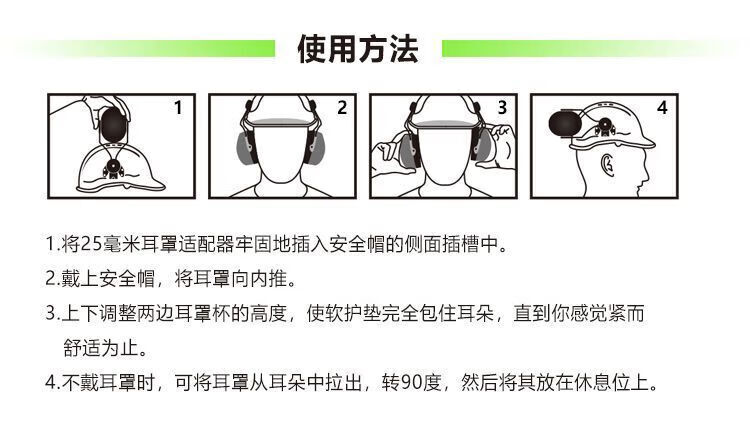 使用方法

1

2

3

4

1.将25毫米耳罩适配器牢固地插入安全帽的侧面插槽中。

2.戴上安全帽，将耳罩向内推。

3.上下调整两边耳罩杯的高度，使软护垫完全包住耳朵，直到你感觉紧而舒适为止。

4.不戴耳罩时，可将耳罩从耳朵中拉出，转90度，然后将其放在休息位上。