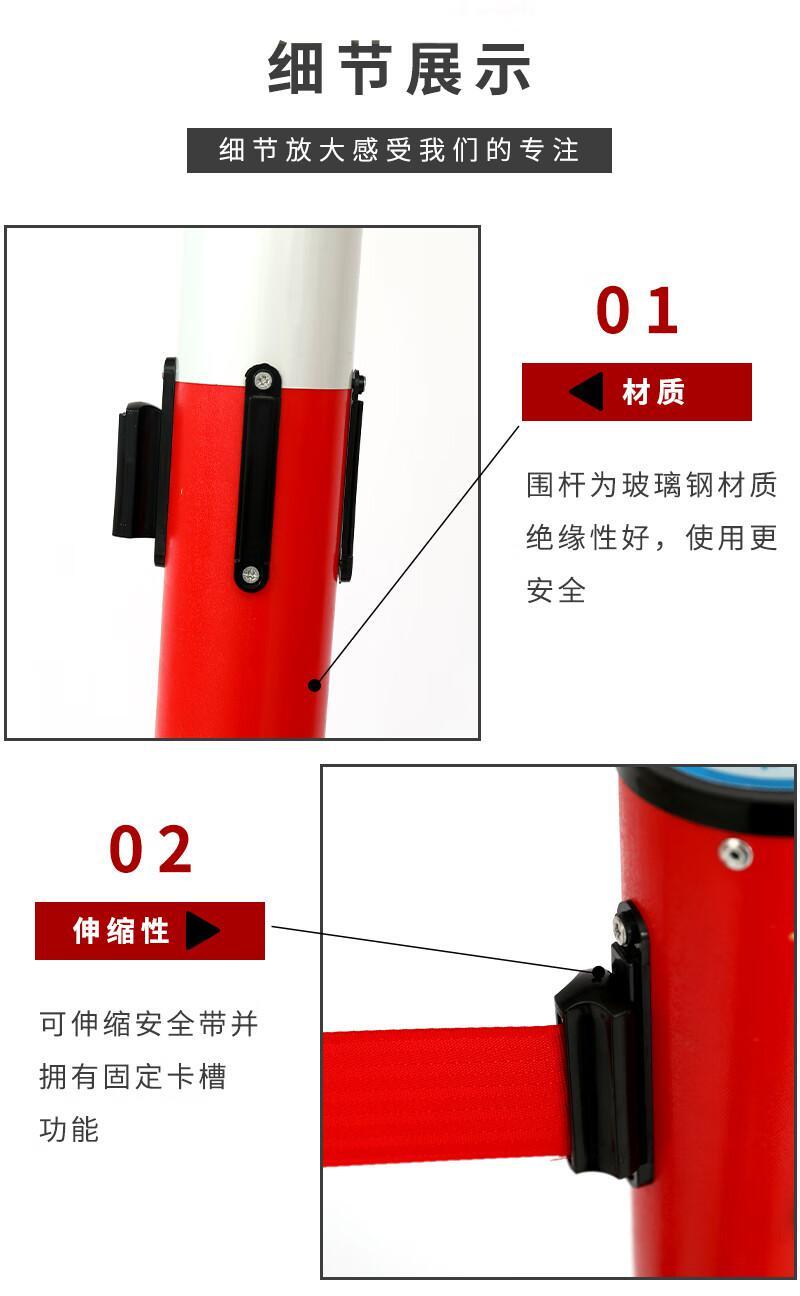 细节展示

细节放大感受我们的专注

01

材质

围杆为玻璃钢材质绝缘性好，使用更安全

02

伸缩性

可伸缩安全带并拥有固定卡槽功能