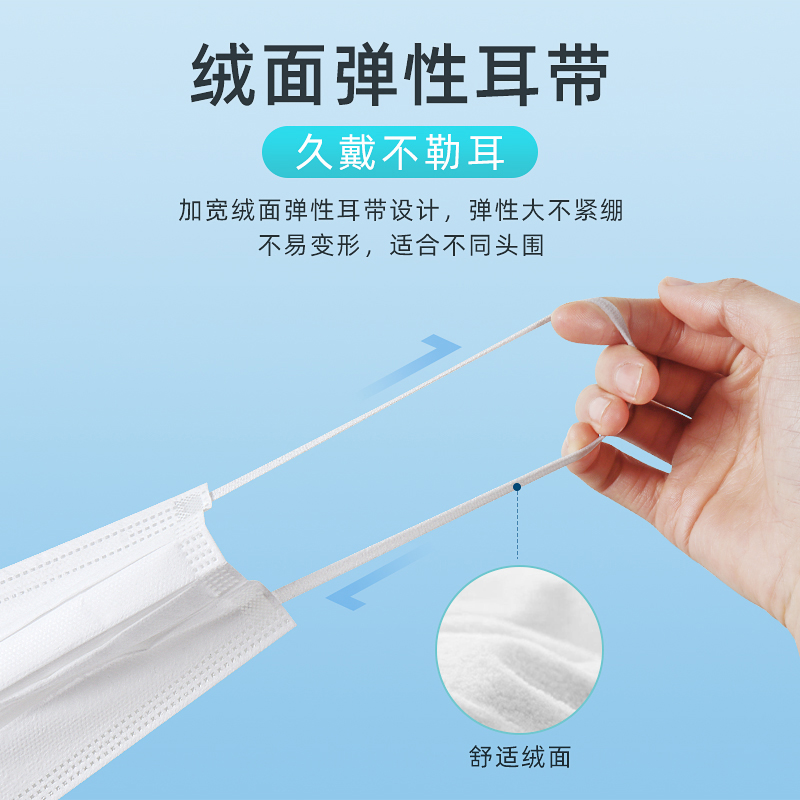 绒面弹性耳带

久戴不勒耳

加宽绒面弹性耳带设计，弹性大不紧绷
不易变形，适合不同头围

舒适绒面