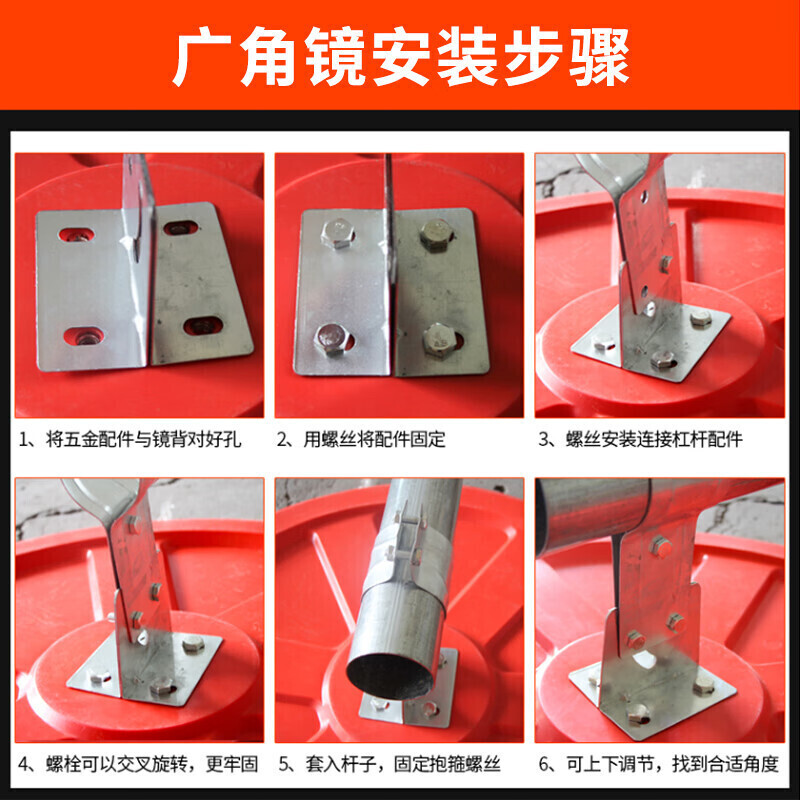 广角镜安装步骤

1、将五金配件与镜背对好孔

2、用螺丝将配件固定

3、螺丝安装连接杠杆配件

4、螺栓可以交叉旋转，更牢固

5、套入杆子，固定抱箍螺丝

6、可上下调节，找到合适角度