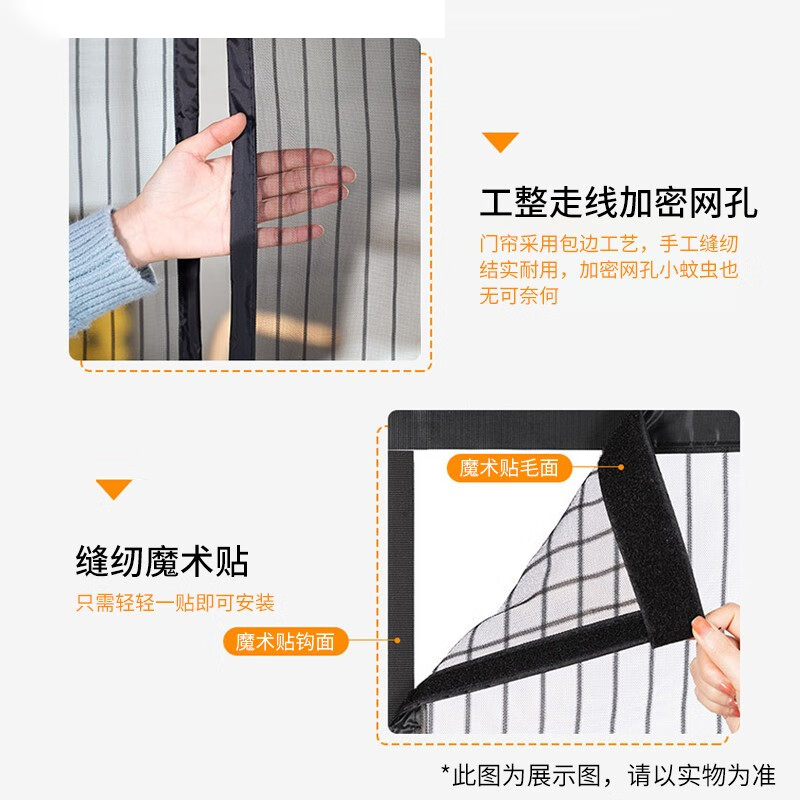 工整走线加密网孔

门帘采用包边工艺，手工缝纫结实耐用，加密网孔小蚊虫也无可奈何

魔术贴毛面

缝纫魔术贴

只需轻轻一贴即可安装

魔术贴钩面

*此图为展示图，请以实物为准