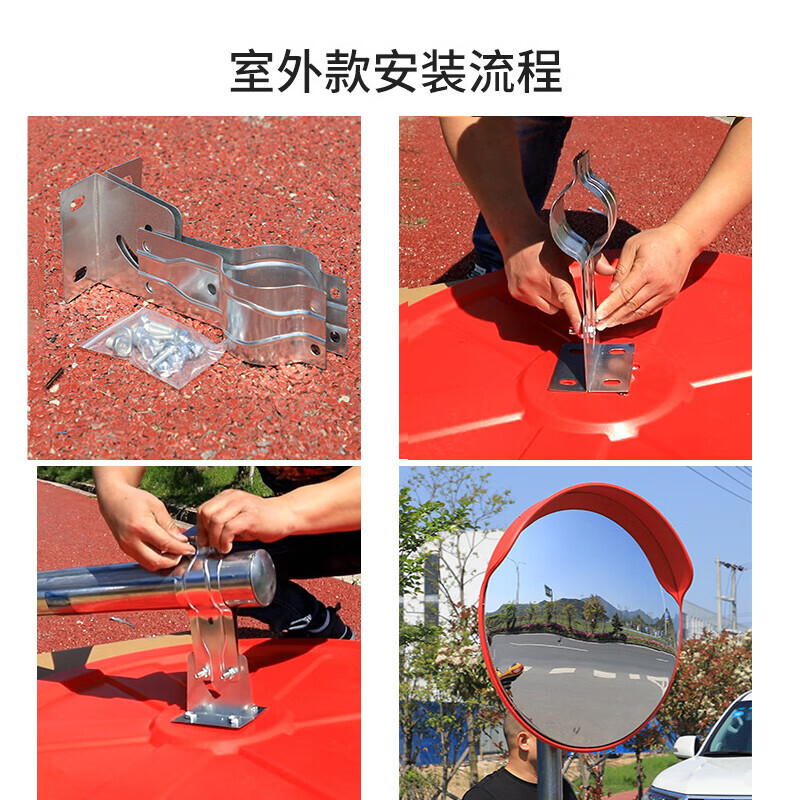 室外款安装流程