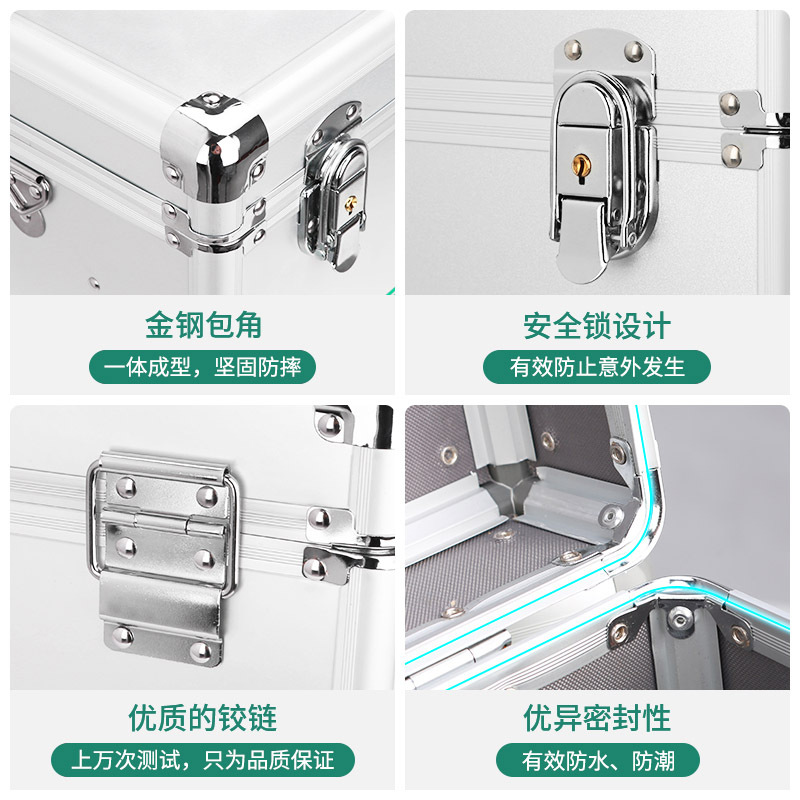 金钢包角

一体成型，坚固防摔

安全锁设计

有效防止意外发生

优质的铰链

上万次测试，只为品质保证

优异密封性

有效防水、防潮