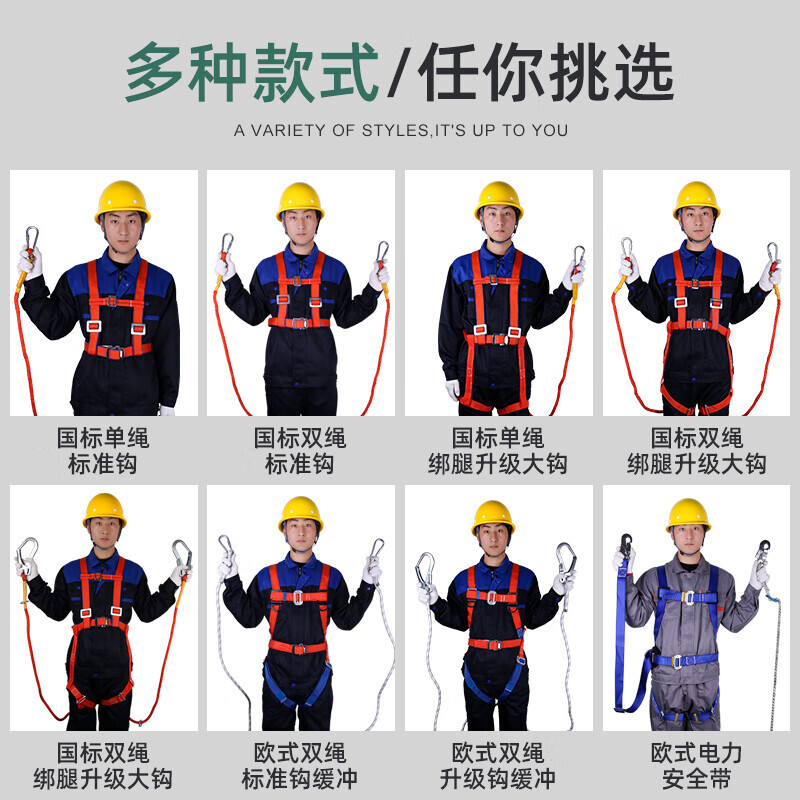 多种款式/任你挑选

A VARIETY OF STYLES,IT'S UP TO YOU

国标单绳
标准钩

国标双绳
标准钩

国标单绳
绑腿升级大钩

国标双绳
绑腿升级大钩

国标双绳
绑腿升级大钩

欧式双绳
标准钩缓冲

欧式双绳
升级钩缓冲

欧式电力
安全带