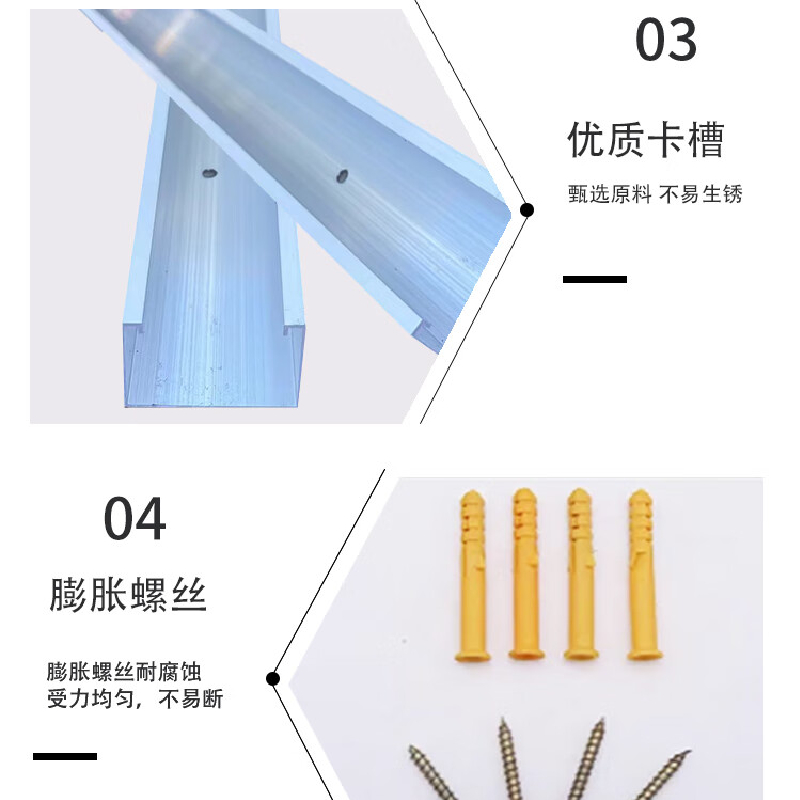 03

优质卡槽

甄选原料 不易生锈

04

膨胀螺丝

膨胀螺丝耐腐蚀
受力均匀，不易断