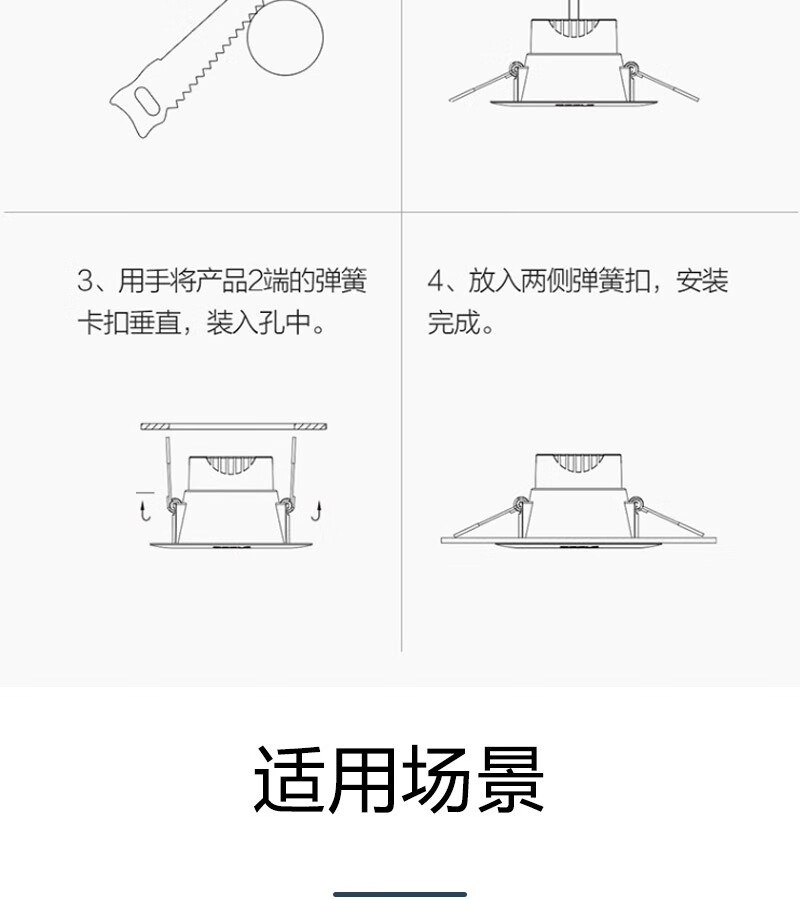 3、用手将产品2端的弹簧卡扣垂直，装入孔中。

4、放入两侧弹簧扣，安装完成。

适用场景