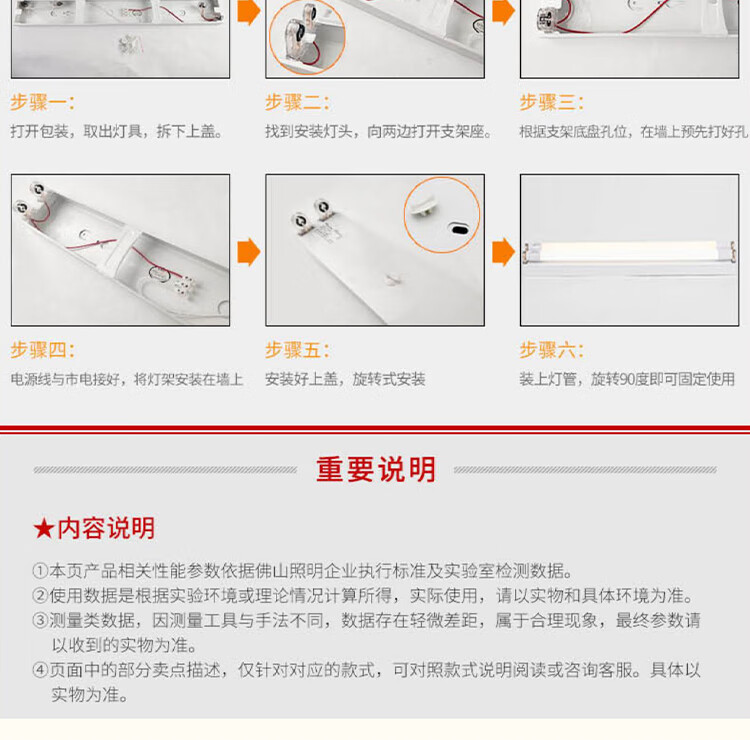 步骤一：
打开包装，取出灯具，拆下上盖。

步骤二：
找到安装灯头，向两边打开支架座。

步骤三：
根据支架底盘孔位，在墙上预先打好孔

步骤四：
电源线与市电接好，将灯架安装在墙上

步骤五：
安装好上盖，旋转式安装

步骤六：
装上灯管，旋转90度即可固定使用

重要说明

★内容说明

①本页产品相关性能参数依据佛山照明企业执行标准及实验室检测数据。
②使用数据是根据实验环境或理论情况计算所得，实际使用，请以实物和具体环境为准。
③测量类数据，因测量工具与手法不同，数据存在轻微差距，属于合理现象，最终参数请以收到的实物为准。
④页面中的部分卖点描述，仅针对对应的款式，可对照款式说明阅读或咨询客服。具体以实物为准。