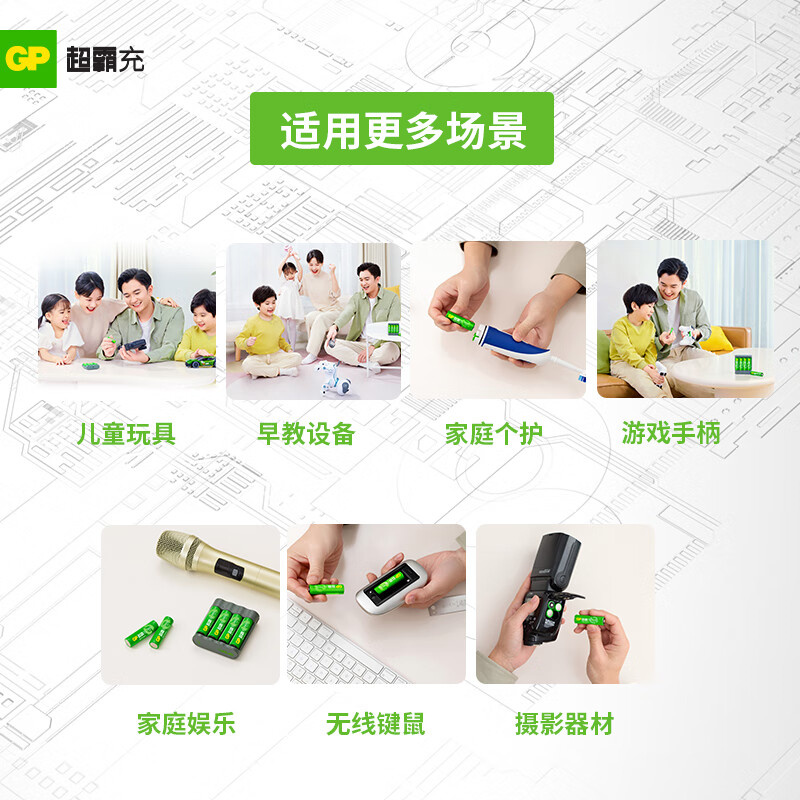 GP 超霸充

适用更多场景

儿童玩具

早教设备

家庭个护

游戏手柄

家庭娱乐

无线键鼠

摄影器材