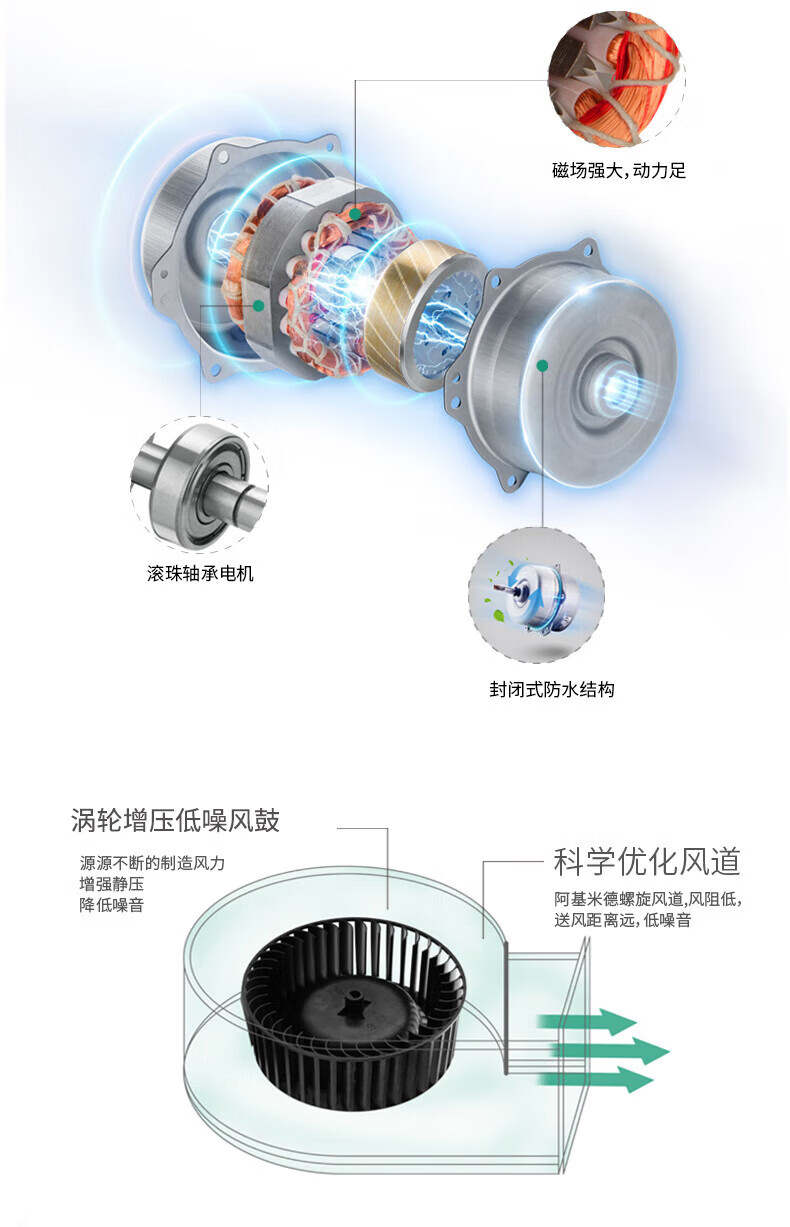 磁场强大,动力足

滚珠轴承电机

封闭式防水结构

涡轮增压低噪风鼓

源源不断的制造风力
增强静压
降低噪音

科学优化风道

阿基米德螺旋风道,风阻低,
送风距离远,低噪音