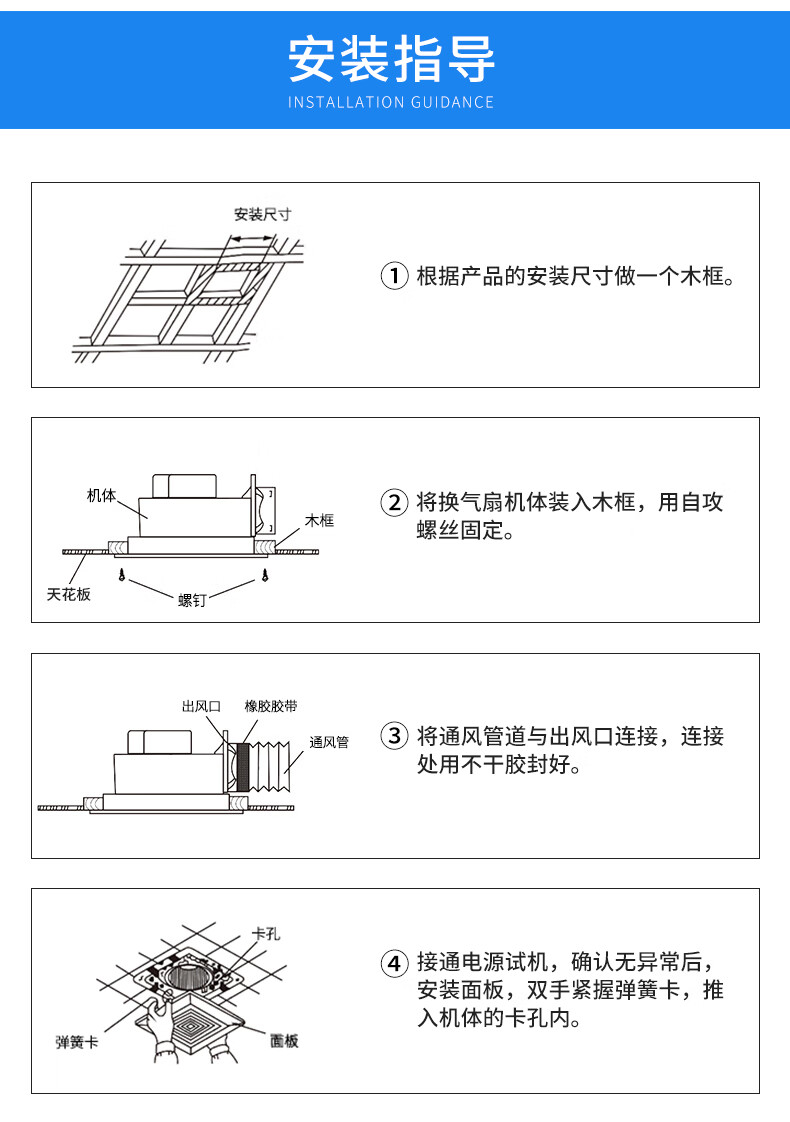 安装指导
INSTALLATION GUIDANCE

安装尺寸

① 根据产品的安装尺寸做一个木框。

机体
木框
天花板
螺钉

② 将换气扇机体装入木框，用自攻螺丝固定。

出风口
橡胶胶带
通风管

③ 将通风管道与出风口连接，连接处用不干胶封好。

卡孔
弹簧卡
面板

④ 接通电源试机，确认无异常后，安装面板，双手紧握弹簧卡，推入机体的卡孔内。