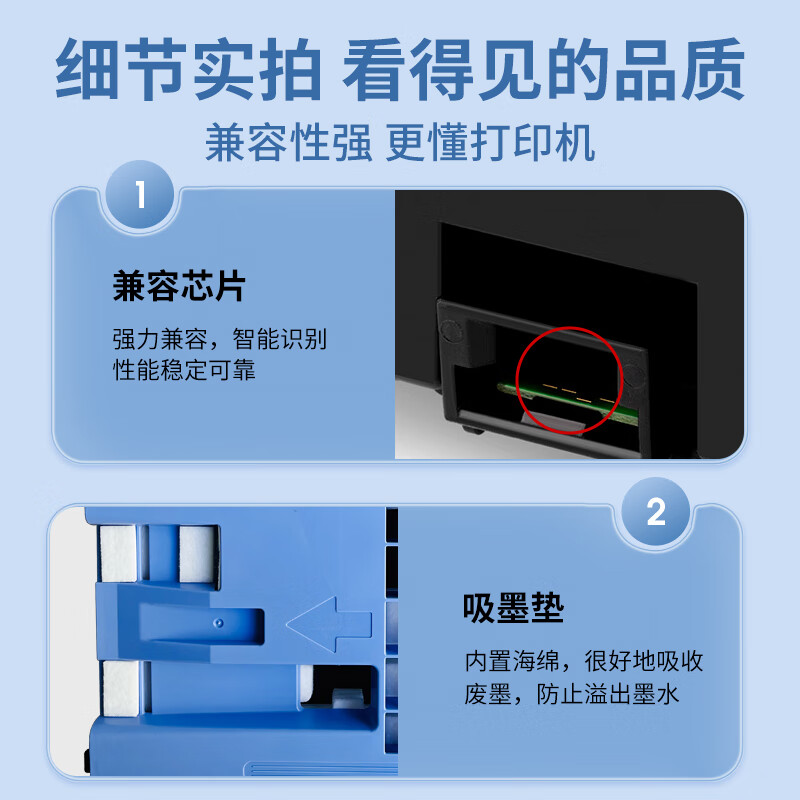 细节实拍 看得见的品质

兼容性强 更懂打印机

1

兼容芯片

强力兼容，智能识别
性能稳定可靠

2

吸墨垫

内置海绵，很好地吸收
废墨，防止溢出墨水