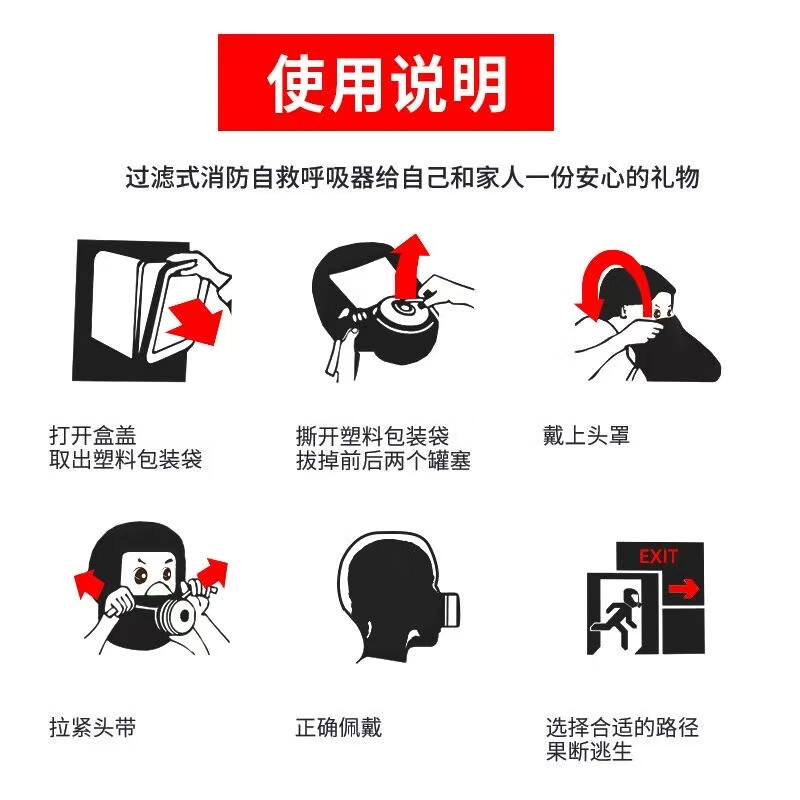 使用说明

过滤式消防自救呼吸器给自己和家人一份安心的礼物

打开盒盖
取出塑料包装袋

撕开塑料包装袋
拔掉前后两个罐塞

戴上头罩

拉紧头带

正确佩戴

EXIT

选择合适的路径
果断逃生