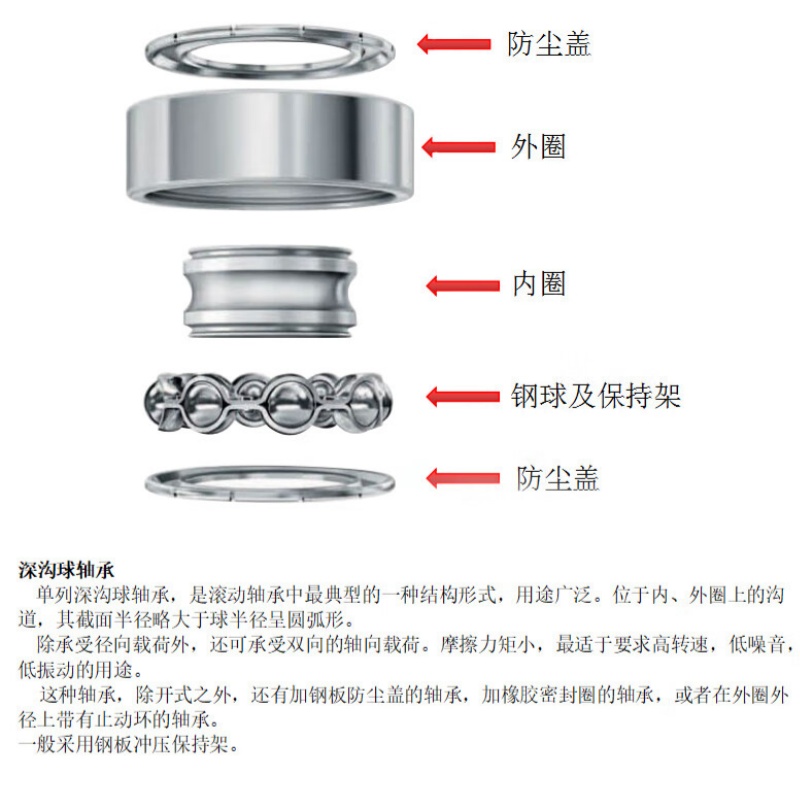 防尘盖

外圈

内圈

钢球及保持架

防尘盖

深沟球轴承

单列深沟球轴承，是滚动轴承中最典型的一种结构形式，用途广泛。位于内、外圈上的沟道，其截面半径略大于球半径呈圆弧形。

除承受径向载荷外，还可承受双向的轴向载荷。摩擦力矩小，最适于要求高转速，低噪音，低振动的用途。

这种轴承，除开式之外，还有加钢板防尘盖的轴承，加橡胶密封圈的轴承，或者在外圈外径上带有止动环的轴承。

一般采用钢板冲压保持架。