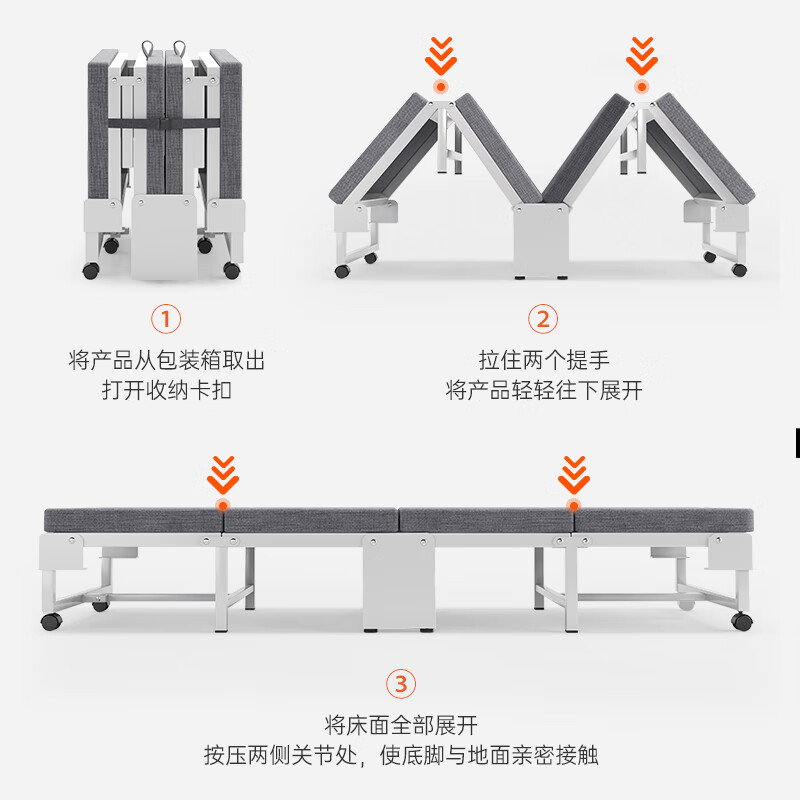 ①
将产品从包装箱取出
打开收纳卡扣

②
拉住两个提手
将产品轻轻往下展开

③
将床面全部展开
按压两侧关节处，使底脚与地面亲密接触