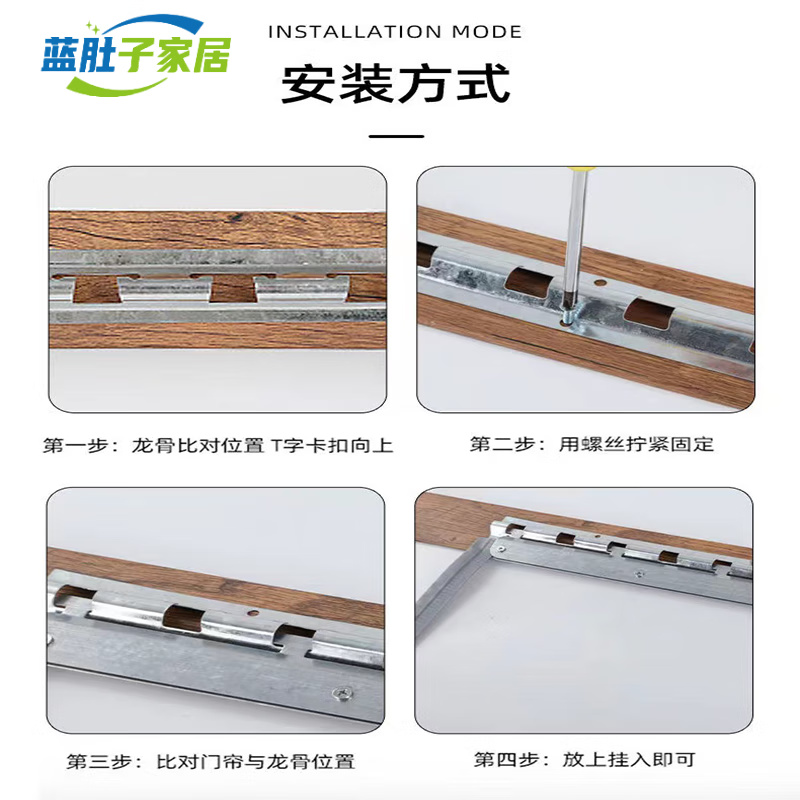 蓝肚子家居

INSTALLATION MODE

安装方式

第一步：龙骨比对位置 T字卡扣向上

第二步：用螺丝拧紧固定

第三步：比对门帘与龙骨位置

第四步：放上挂入即可