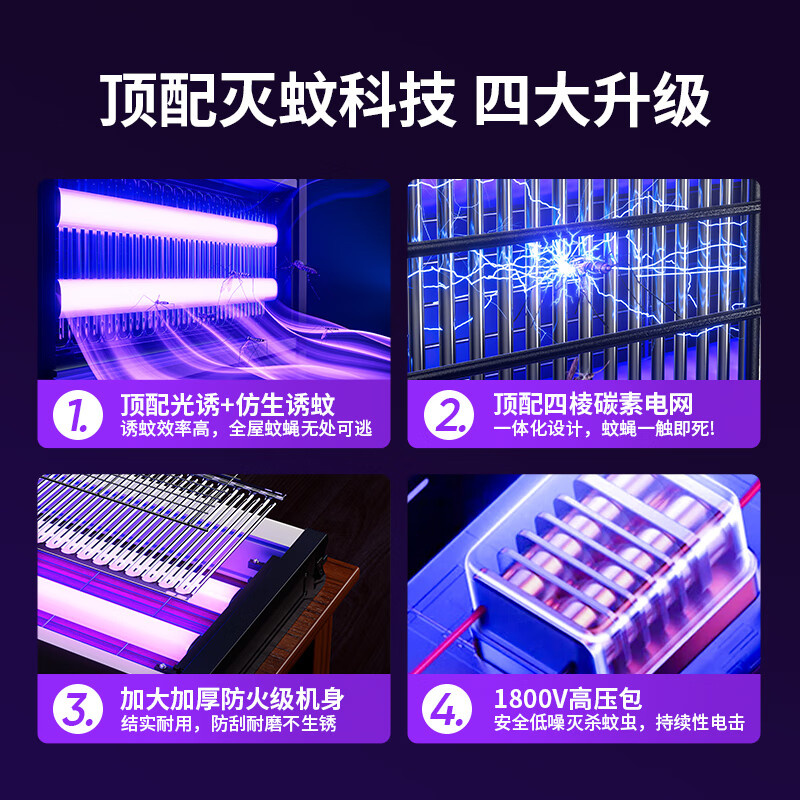 顶配灭蚊科技 四大升级

1. 顶配光诱+仿生诱蚊
诱蚊效率高，全屋蚊蝇无处可逃

2. 顶配四棱碳素电网
一体化设计，蚊蝇一触即死!

3. 加大加厚防火级机身
结实耐用，防刮耐磨不生锈

4. 1800V高压包
安全低噪灭杀蚊虫，持续性电击