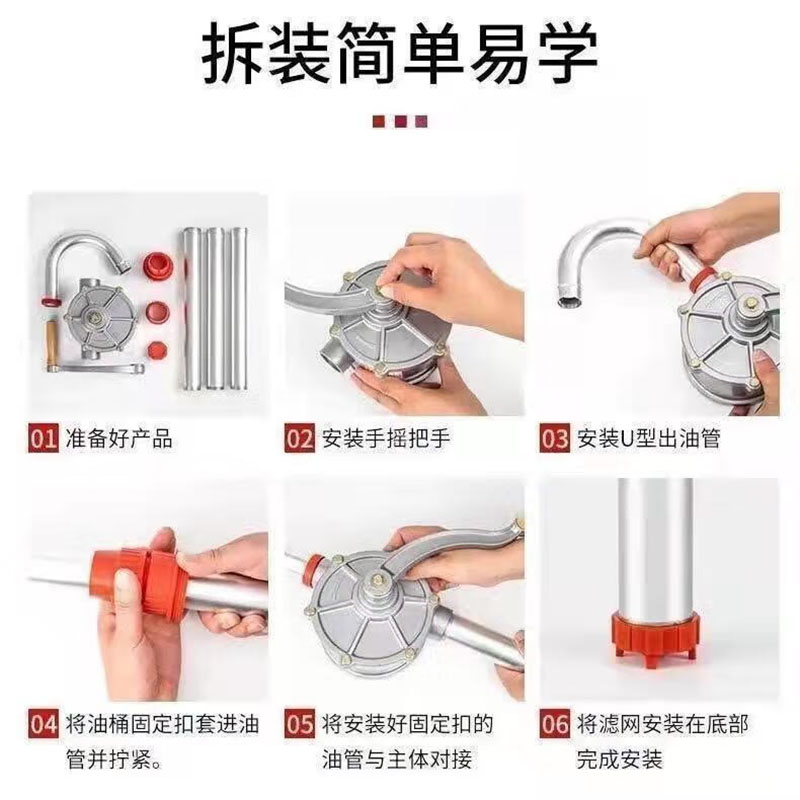 拆装简单易学

01 准备好产品

02 安装手摇把手

03 安装U型出油管

04 将油桶固定扣套进油管并拧紧。

05 将安装好固定扣的油管与主体对接

06 将滤网安装在底部完成安装