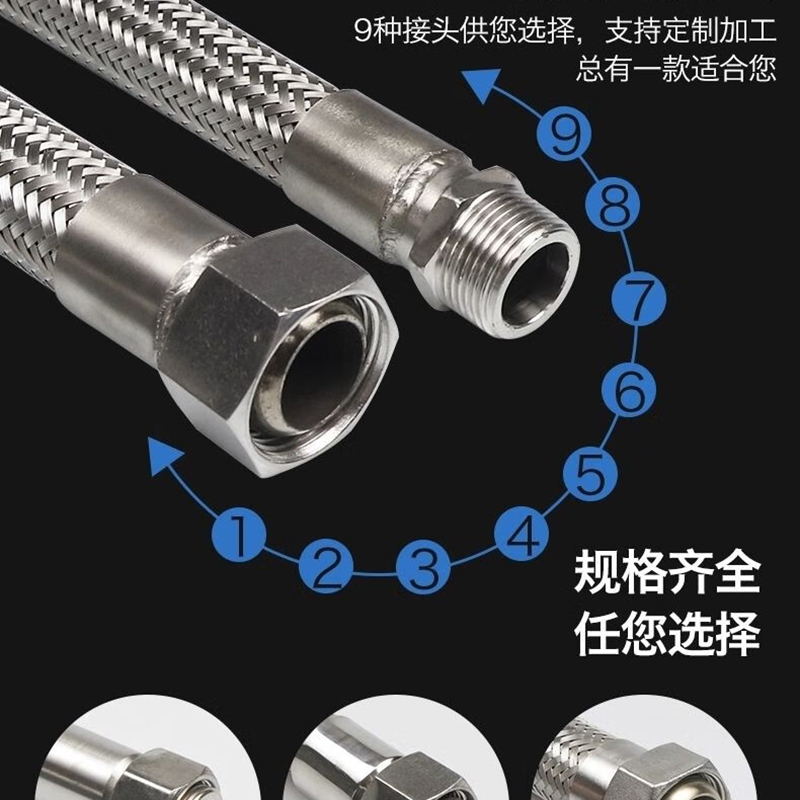 9种接头供您选择，支持定制加工
总有一款适合您

9
8
7
6
5
4
3
2
1

规格齐全
任您选择