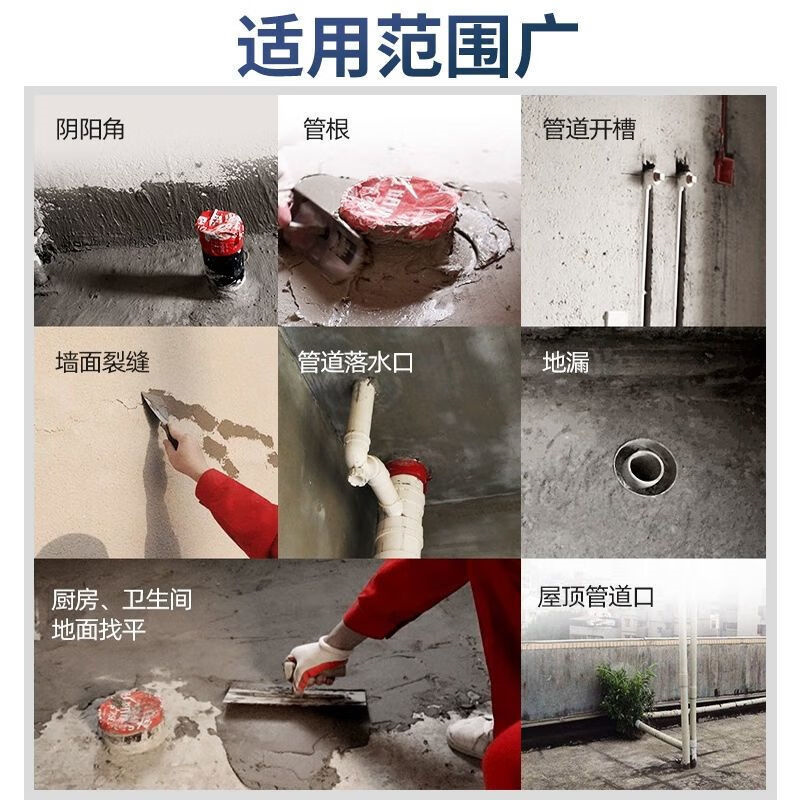 适用范围广

阴阳角

管根

管道开槽

墙面裂缝

管道落水口

地漏

厨房、卫生间
地面找平

屋顶管道口