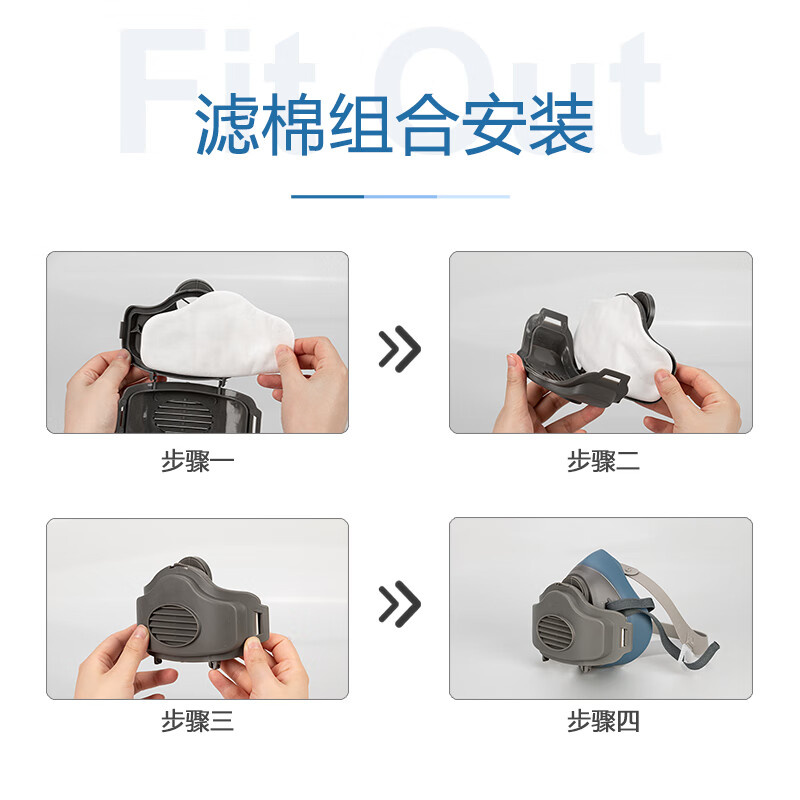 Fit Out
滤棉组合安装

步骤一

步骤二

步骤三

步骤四