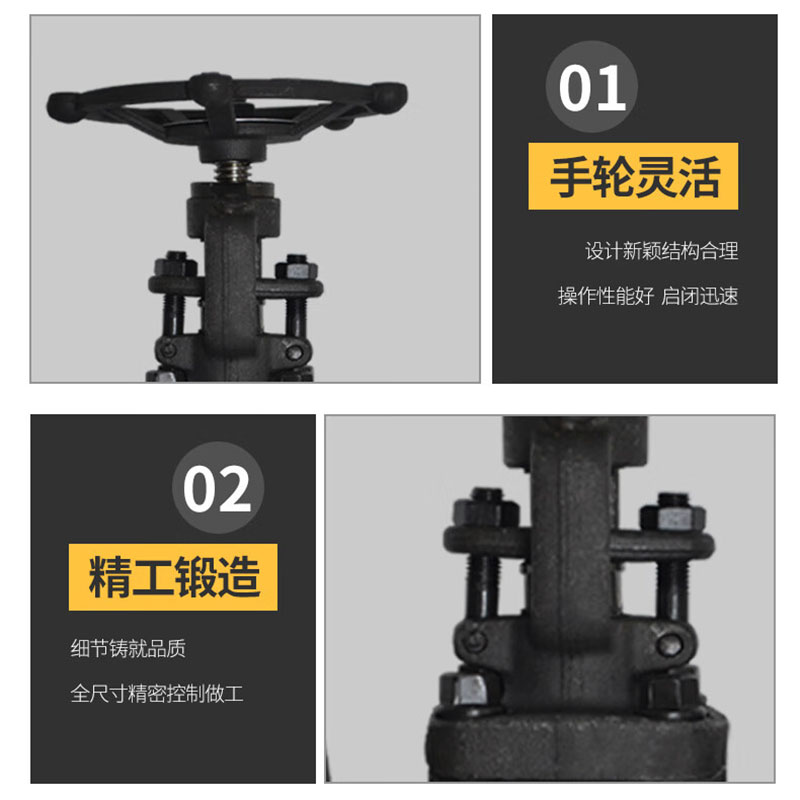 01

手轮灵活

设计新颖结构合理

操作性能好 启闭迅速

02

精工锻造

细节铸就品质

全尺寸精密控制做工