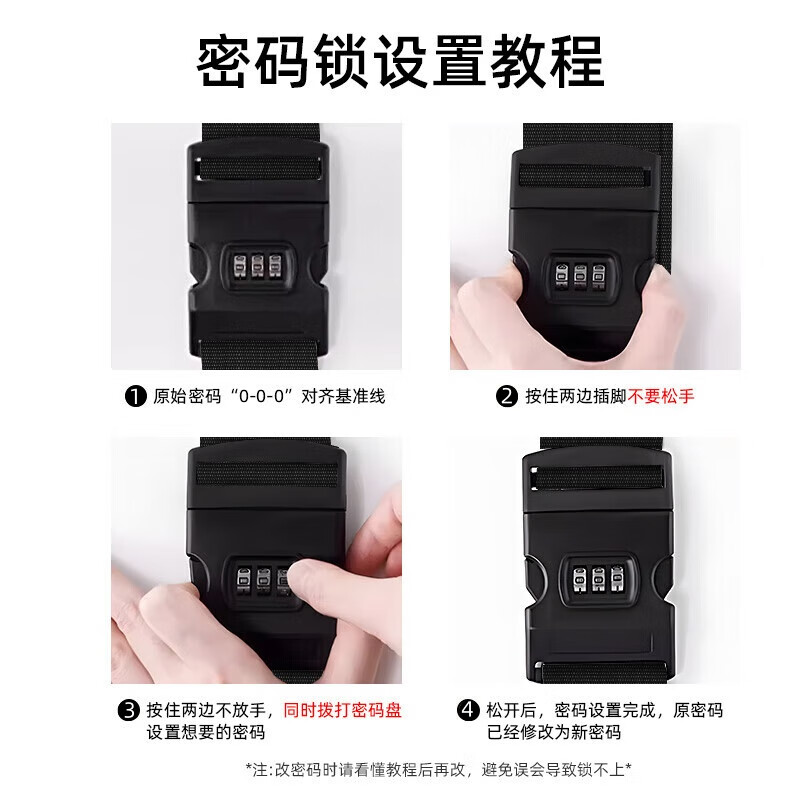 密码锁设置教程

❶ 原始密码“0-0-0”对齐基准线

❷ 按住两边插脚不要松手

❸ 按住两边不放手，同时拨打密码盘设置想要的密码

❹ 松开后，密码设置完成，原密码已经修改为新密码

*注:改密码时请看懂教程后再改，避免误会导致锁不上*