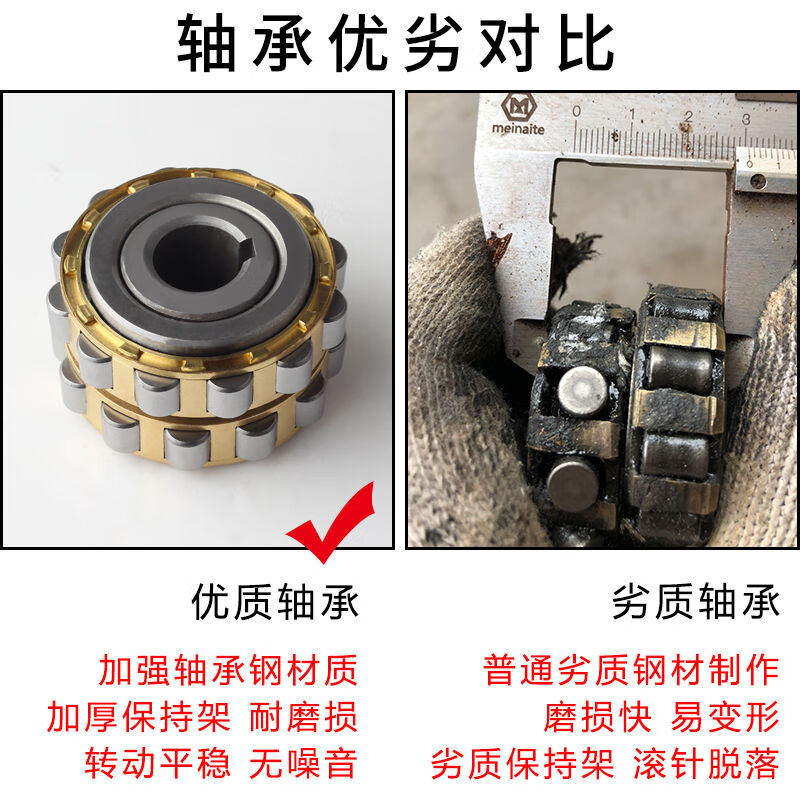 轴承优劣对比

meinaite
0 1 2 3
0 1

优质轴承

加强轴承钢材质
加厚保持架 耐磨损
转动平稳 无噪音

劣质轴承

普通劣质钢材制作
磨损快 易变形
劣质保持架 滚针脱落