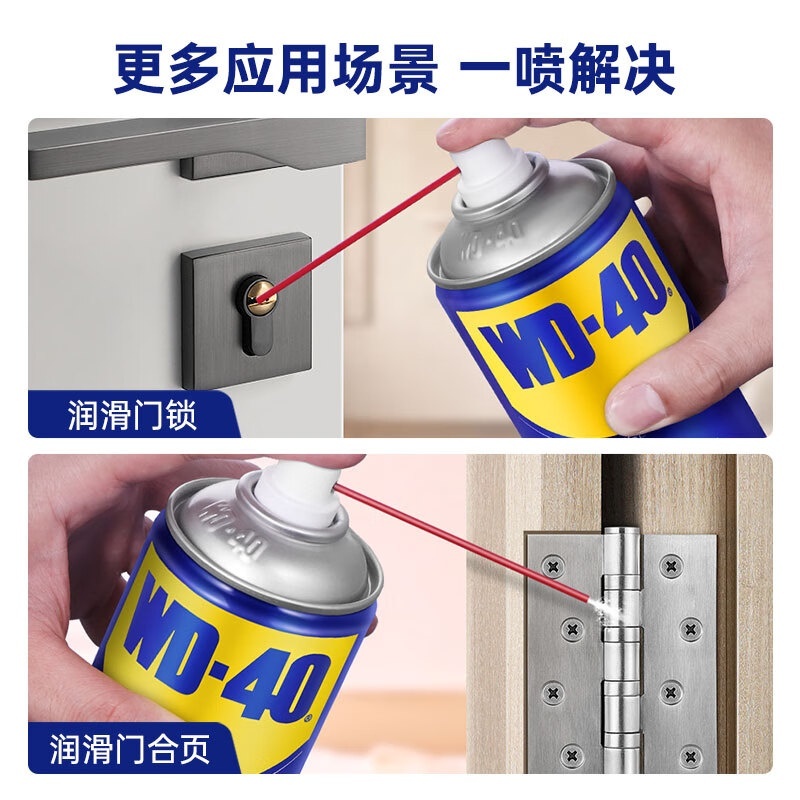 更多应用场景 一喷解决

WD-40
WD-40®

润滑门锁

WD-40
WD-40®

润滑门合页