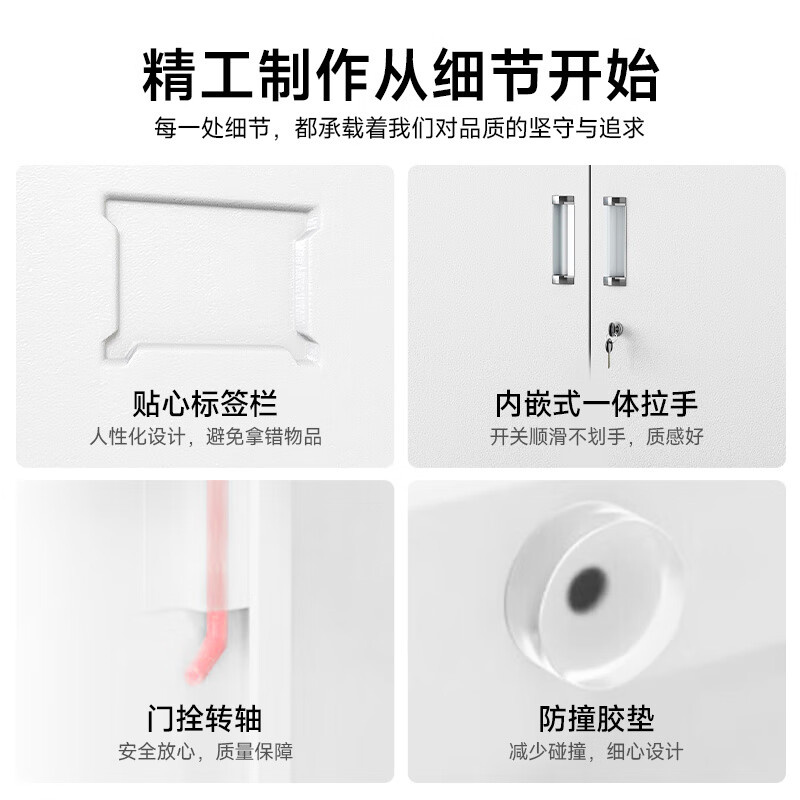 精工制作从细节开始
每一处细节，都承载着我们对品质的坚守与追求

贴心标签栏
人性化设计，避免拿错物品

内嵌式一体拉手
开关顺滑不划手，质感好

门拴转轴
安全放心，质量保障

防撞胶垫
减少碰撞，细心设计