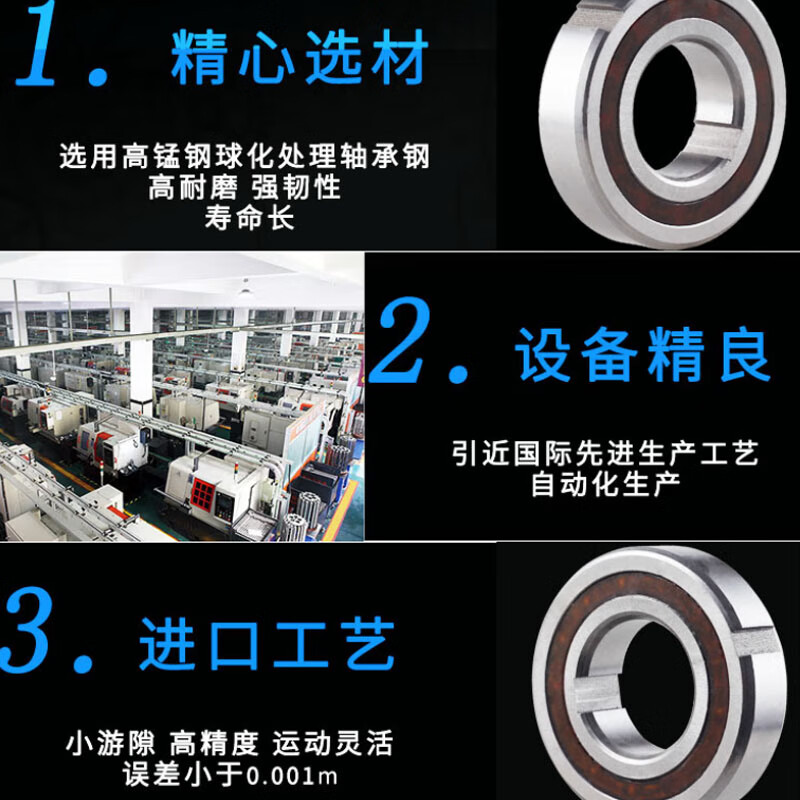 1. 精心选材

选用高锰钢球化处理轴承钢
高耐磨 强韧性
寿命长

2. 设备精良

引近国际先进生产工艺
自动化生产

3. 进口工艺

小游隙 高精度 运动灵活
误差小于0.001m