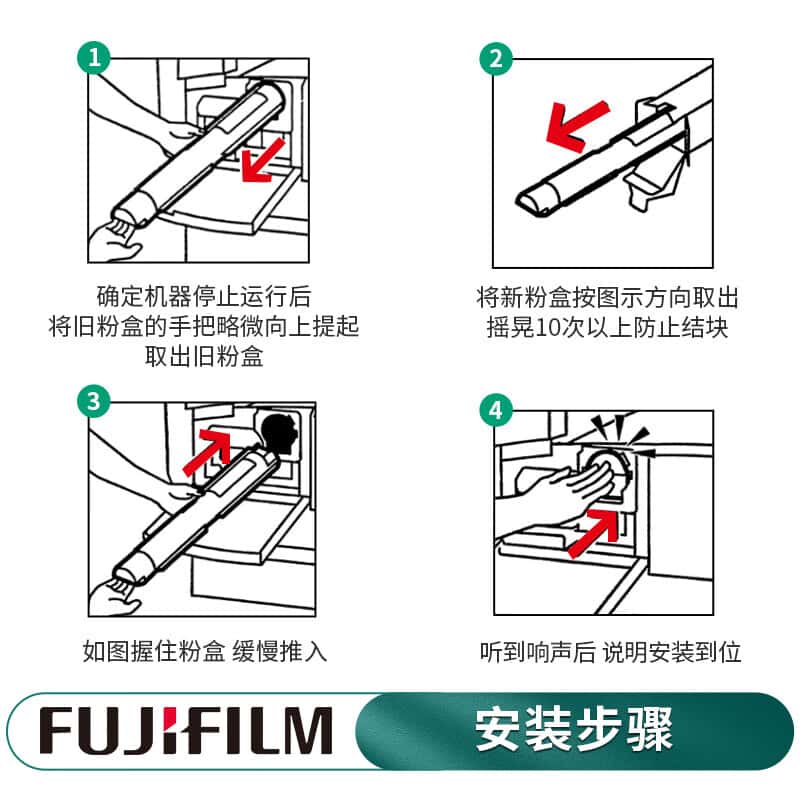 1

确定机器停止运行后
将旧粉盒的手把略微向上提起
取出旧粉盒

2

将新粉盒按图示方向取出
摇晃10次以上防止结块

3

如图握住粉盒 缓慢推入

4

听到响声后 说明安装到位

FUJIFILM

安装步骤