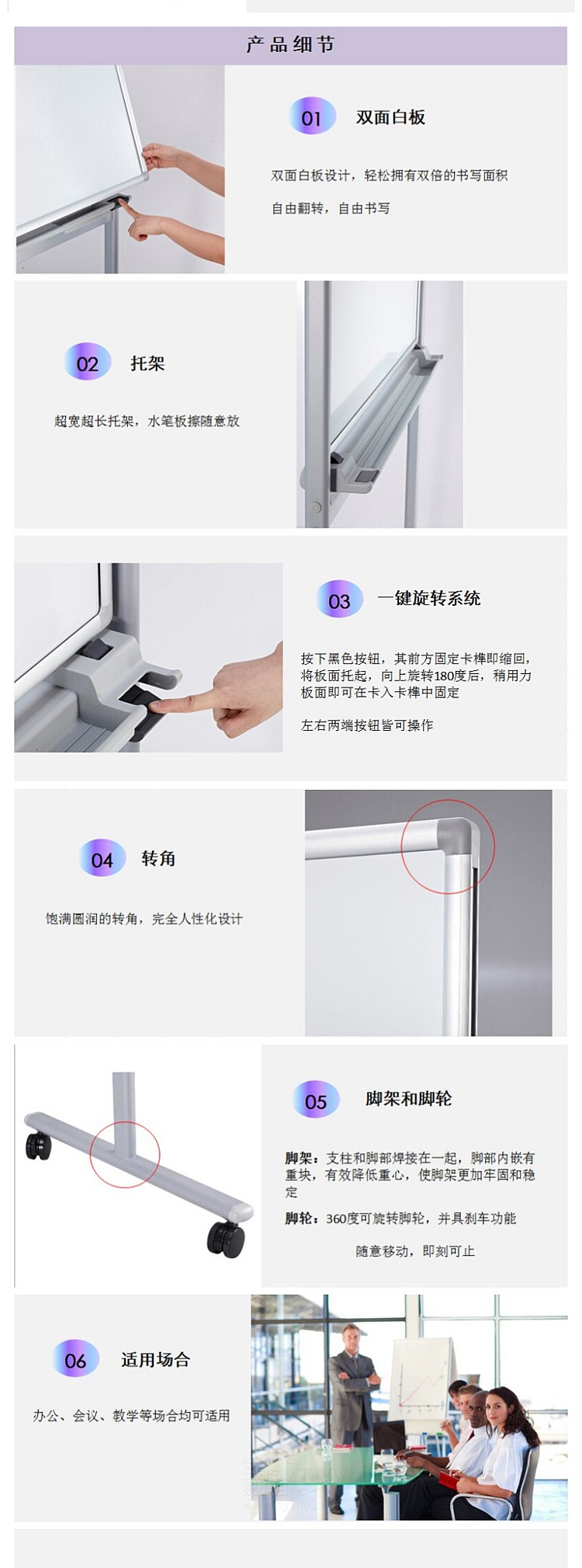 产品细节

01 双面白板

双面白板设计，轻松拥有双倍的书写面积

自由翻转，自由书写

02 托架

超宽超长托架，水笔板擦随意放

03 一键旋转系统

按下黑色按钮，其前方固定卡榫即缩回，将板面托起，向上旋转180度后，稍用力板面即可在卡入卡榫中固定

左右两端按钮皆可操作

04 转角

饱满圆润的转角，完全人性化设计

05 脚架和脚轮

脚架：支柱和脚部焊接在一起，脚部内嵌有重块，有效降低重心，使脚架更加牢固和稳定

脚轮：360度可旋转脚轮，并具刹车功能

随意移动，即刻可止

06 适用场合

办公、会议、教学等场合均可适用